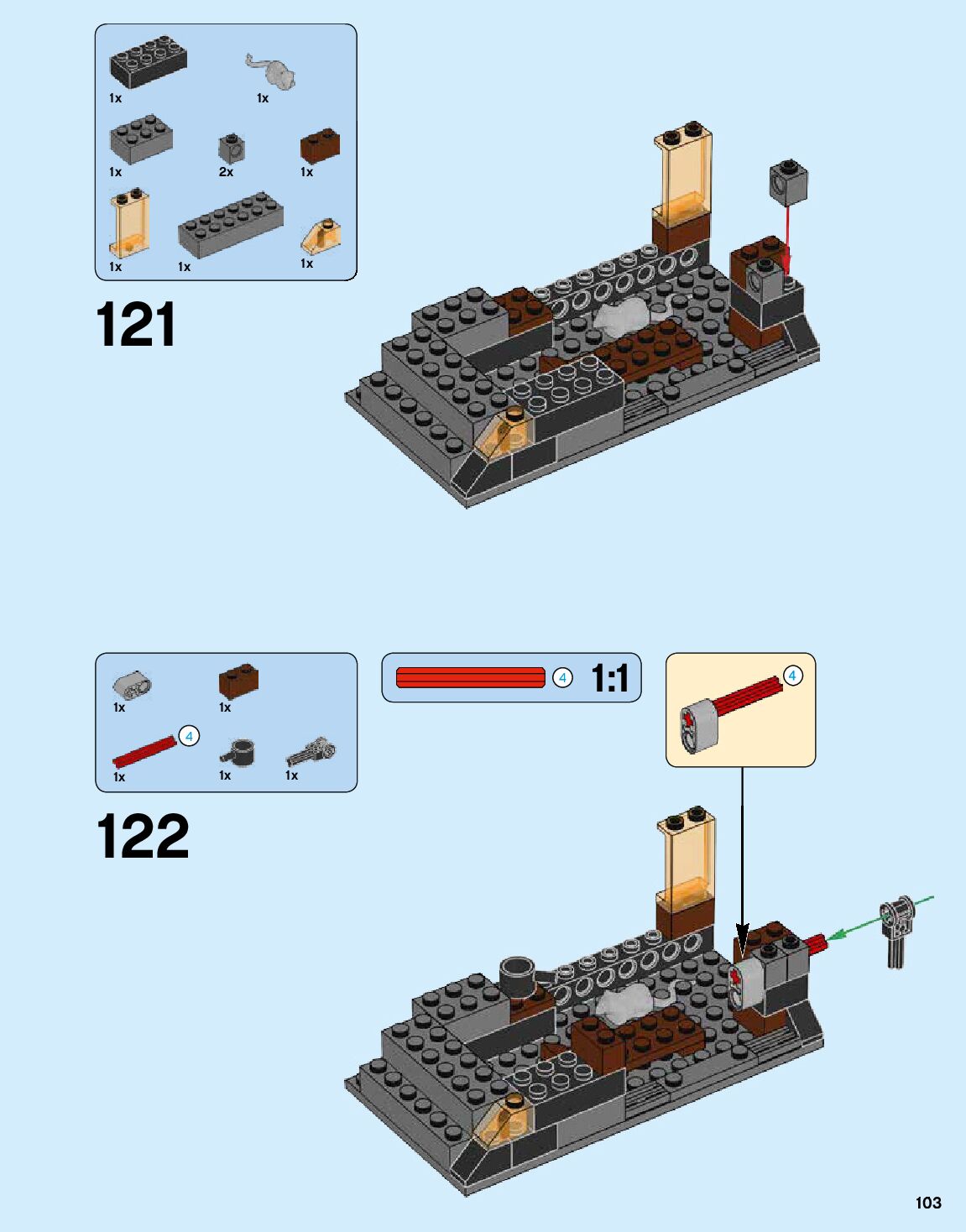 1x
1x
1x
2x
1x
1x
1x
1x

121

1x
1x
4
1x
1x
1x

4 1:1

4

122

103