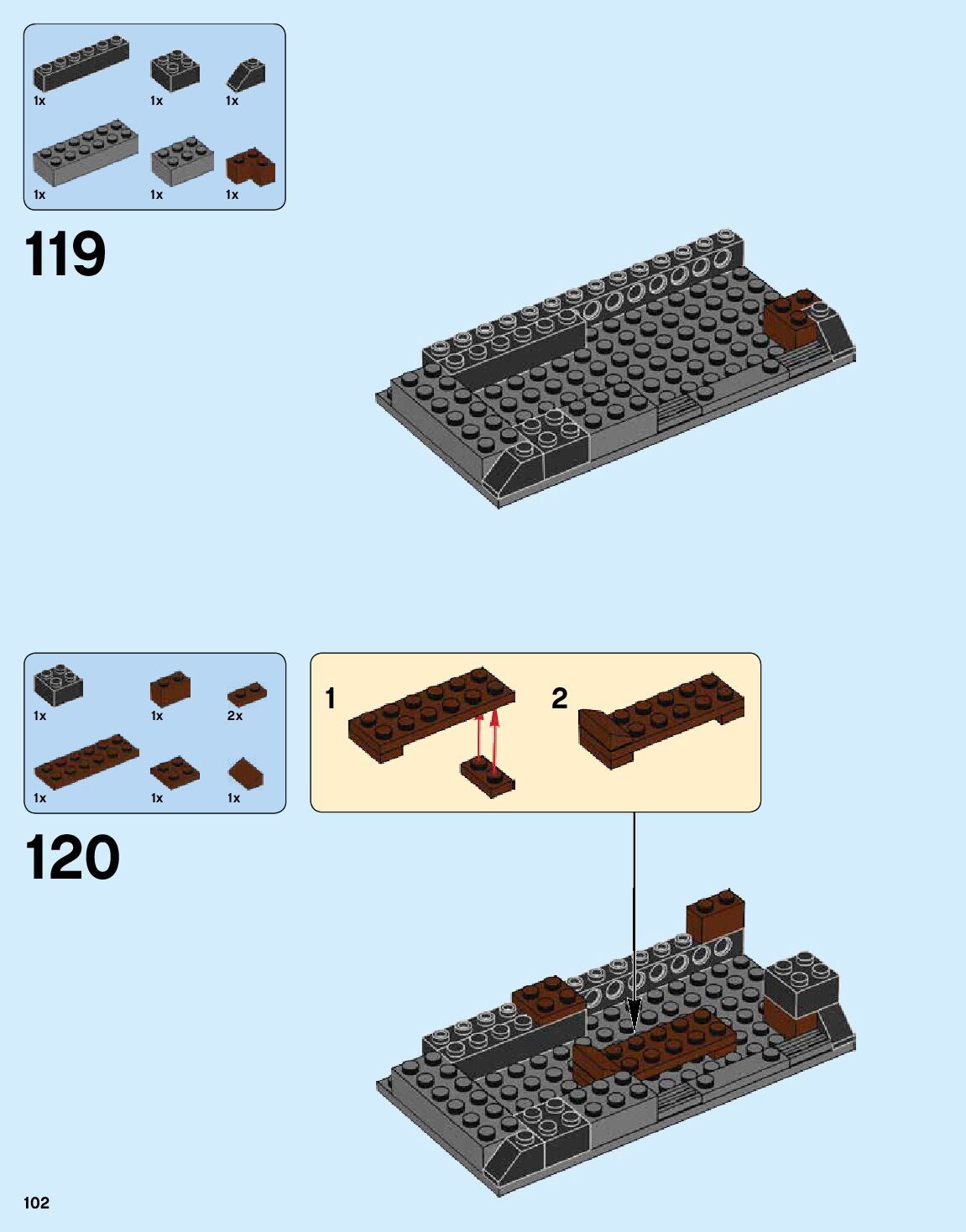 1x 1x 1x

1x 1x 1x

119

1x 1x 2x

1x 1x 1x

1 2

120

102