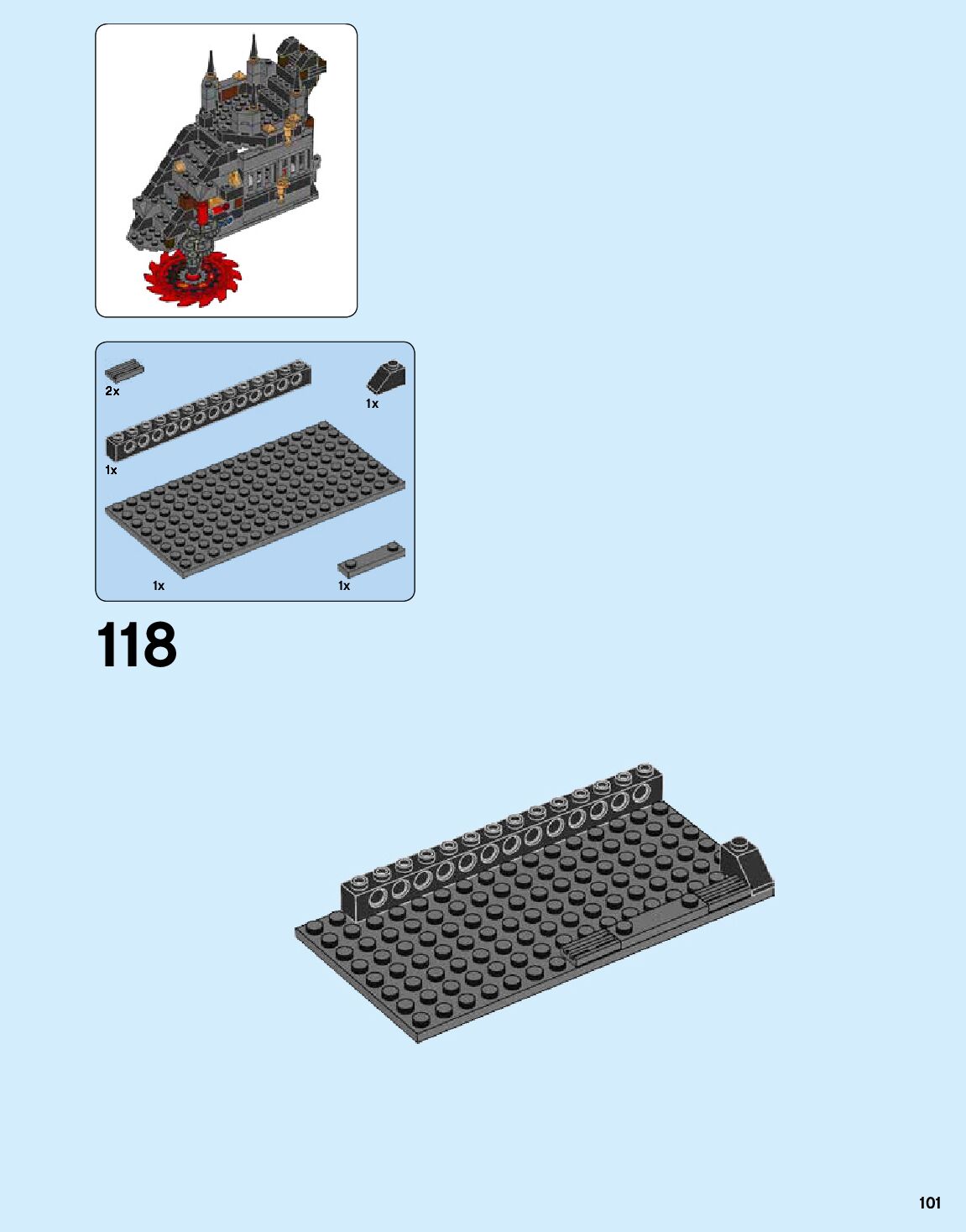 2x

1x

1x

1x

1x

118

101