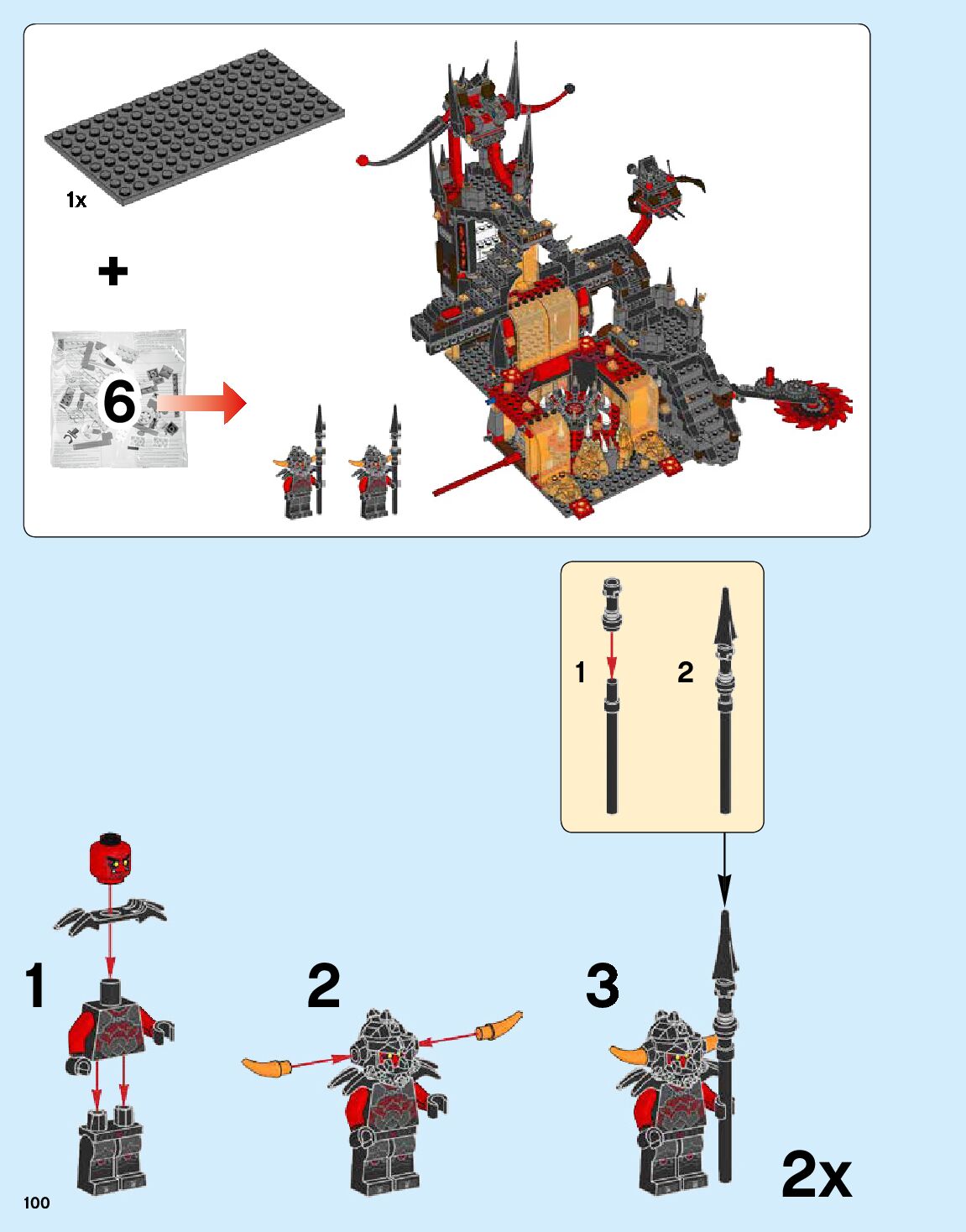 1x

+

6

1

2

1

2

3

2x

100