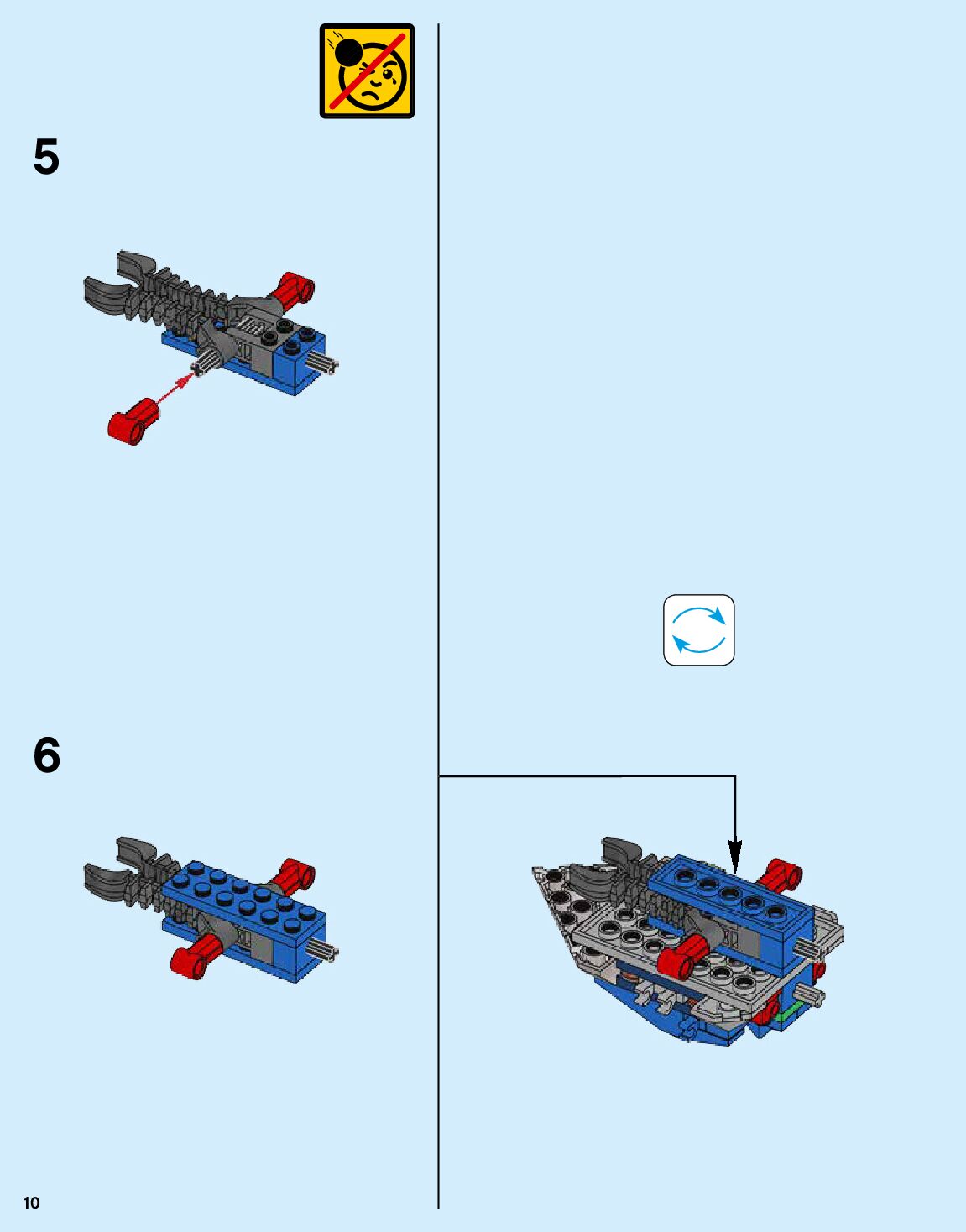 5

6

10