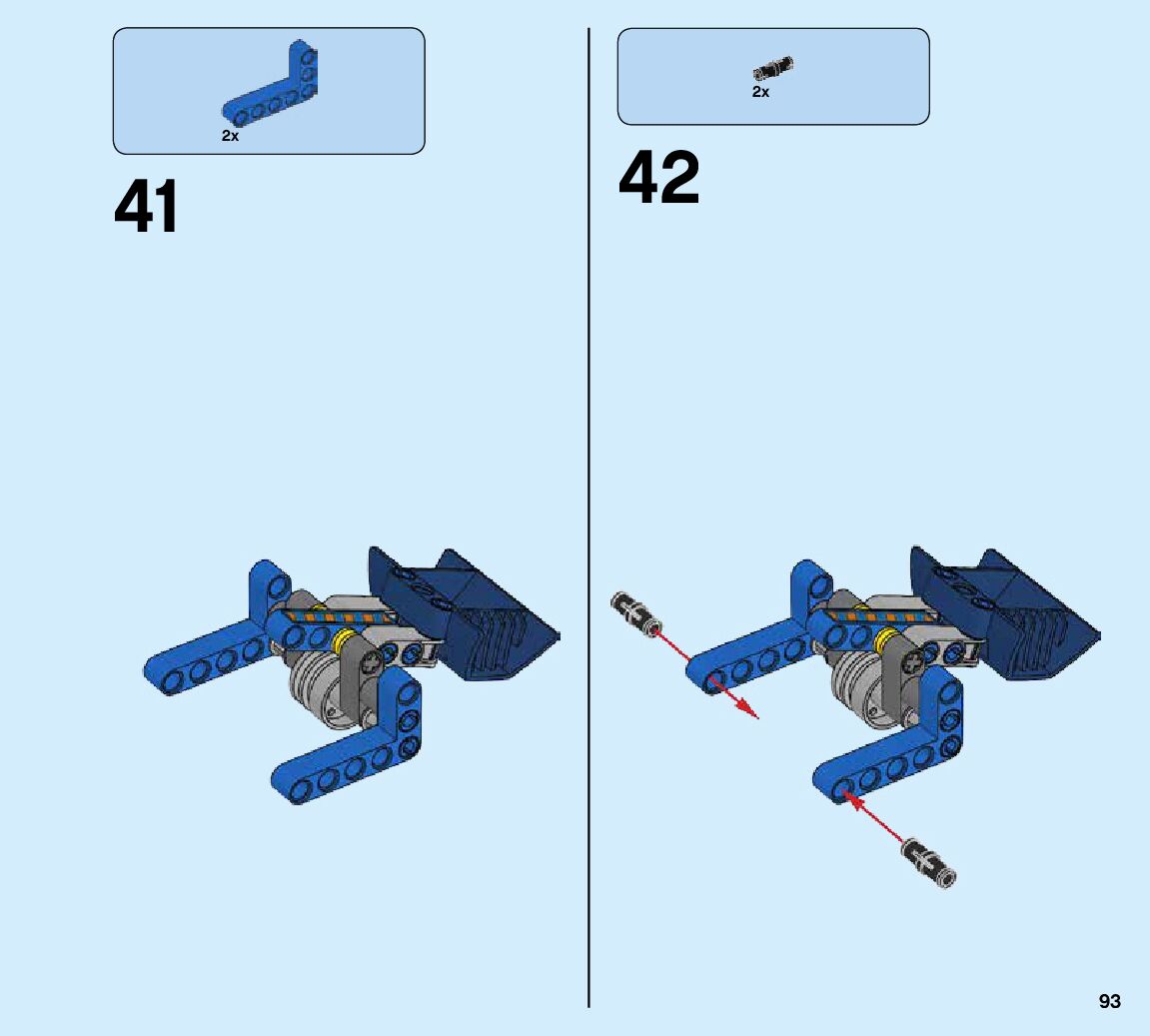 2x

41

2x

42

93