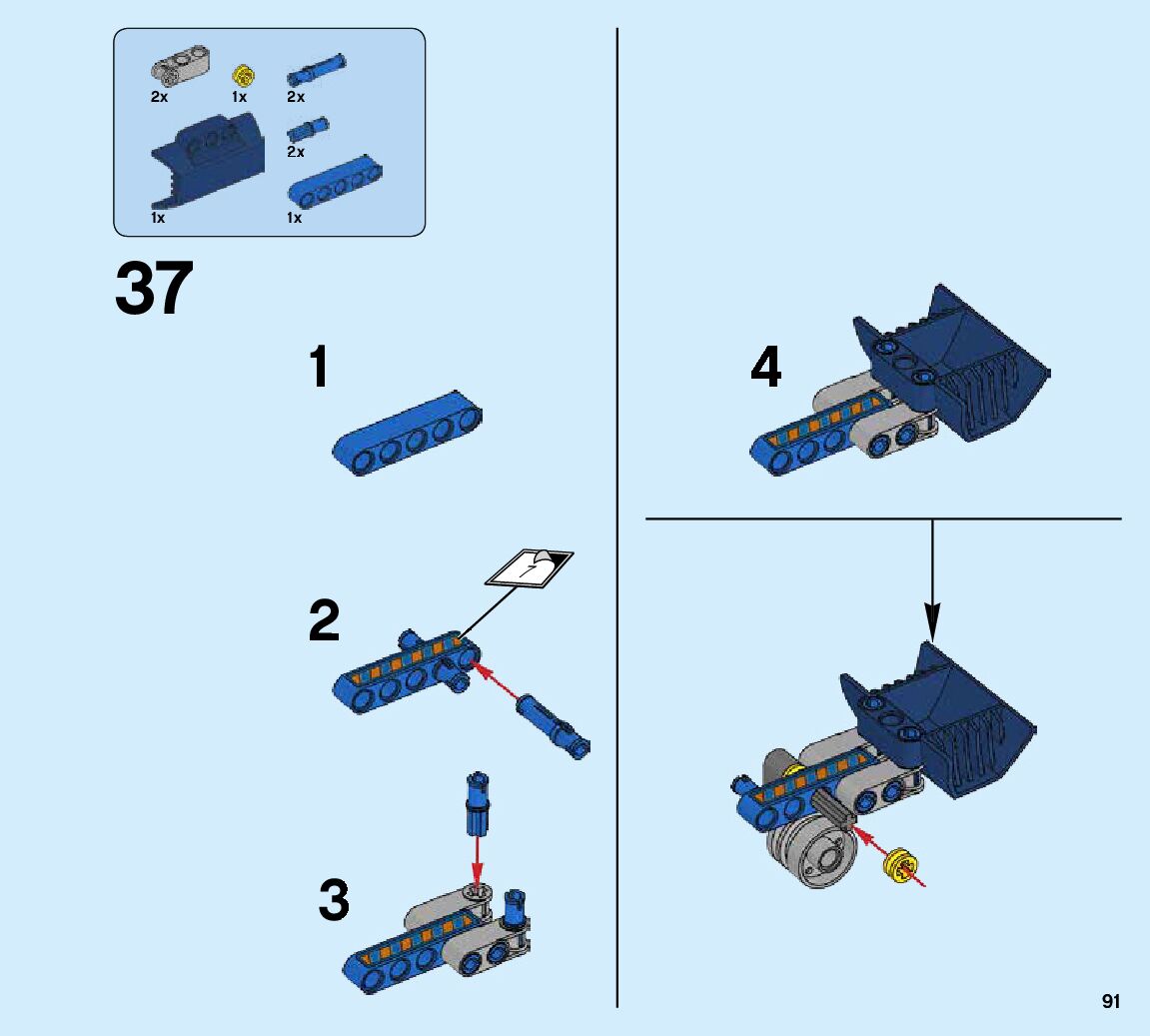 2x 1x 2x
2x
1x 1x

37

1

2

3

4

91