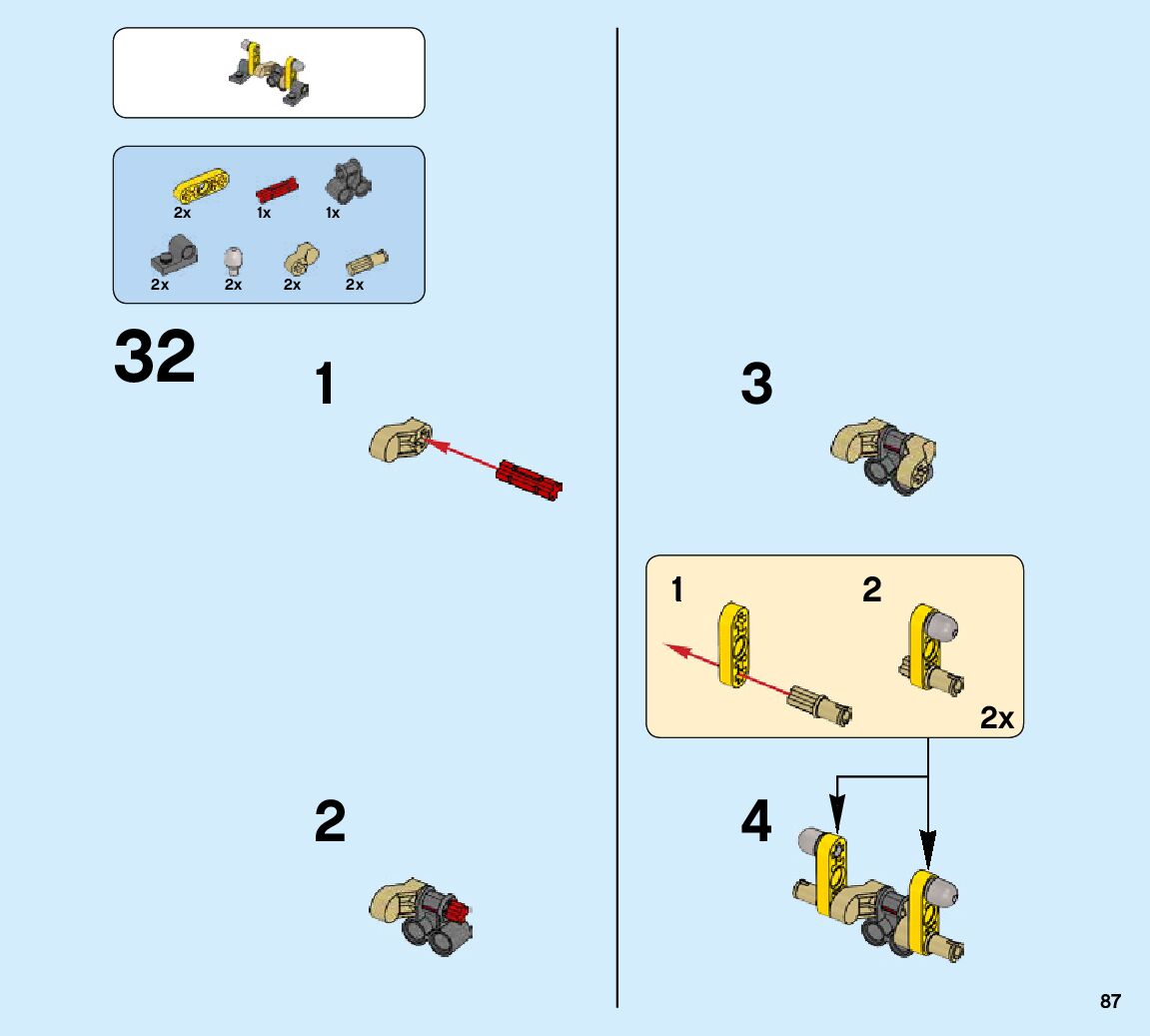 2x 1x 1x

2x 2x 2x 2x

32

1

2

3

1

2

2x

4

87