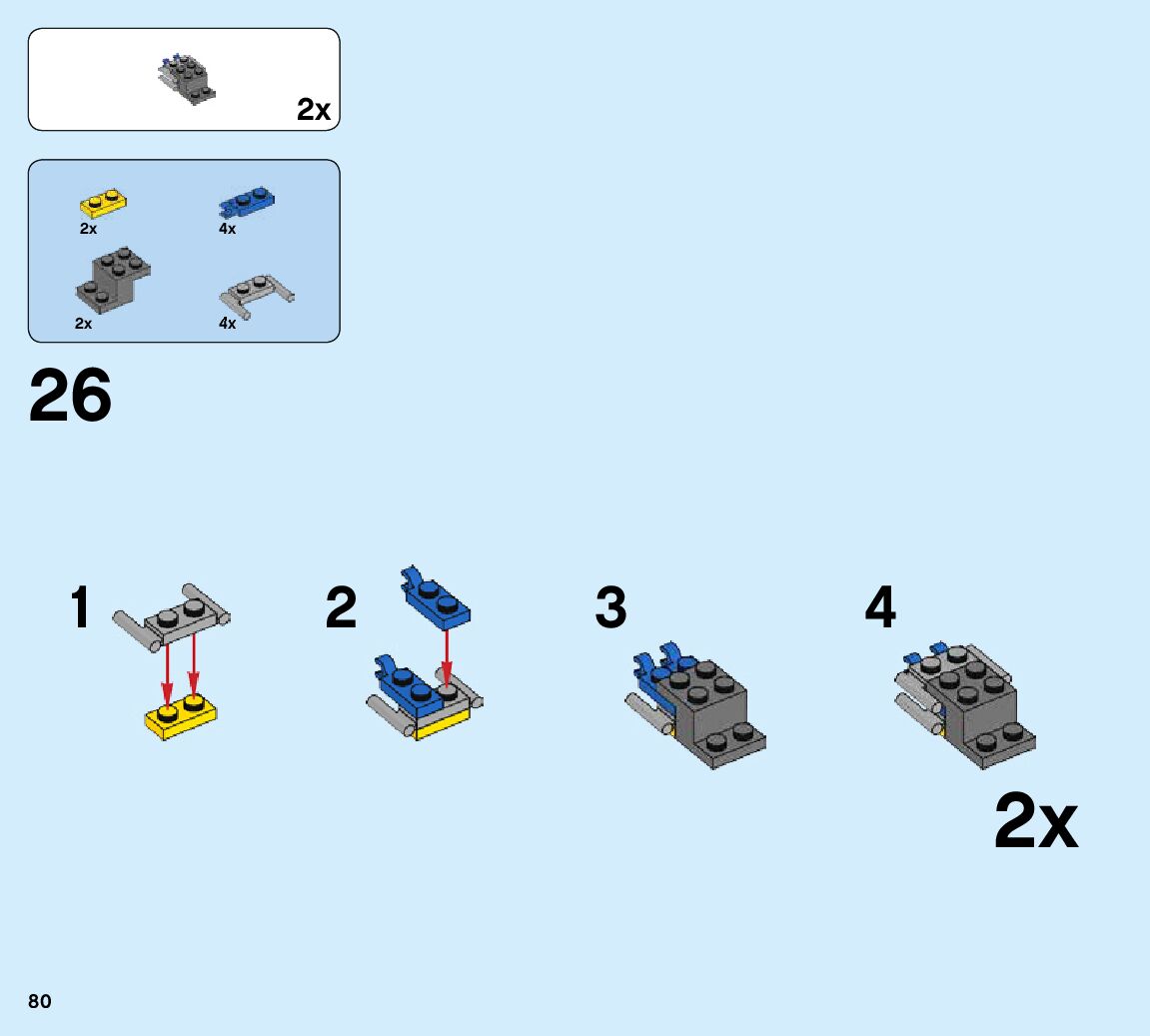 2x

2x
4x
2x
4x

26

1
2
3
4

2x

80