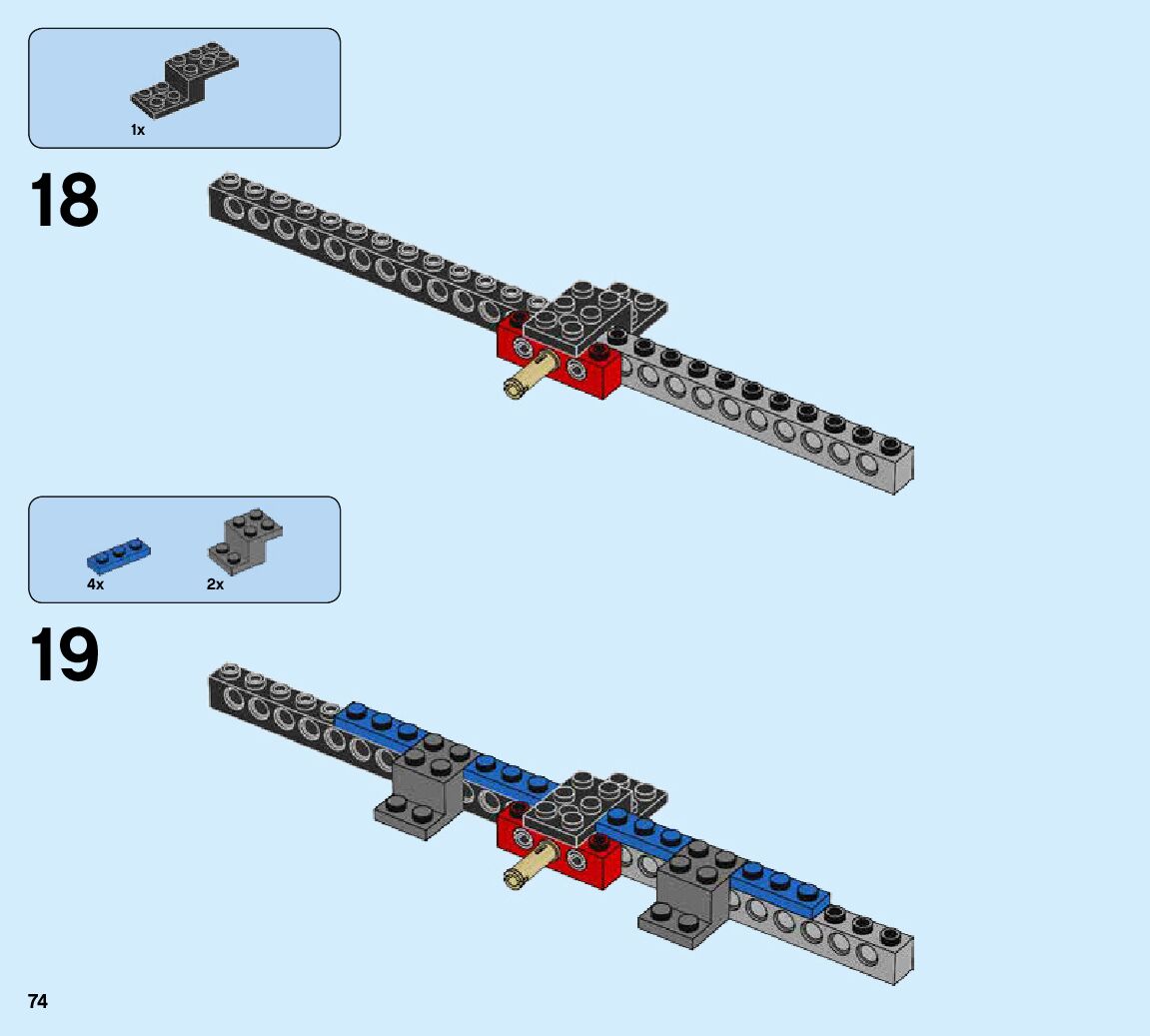 1x

18

4x
2x

19

74