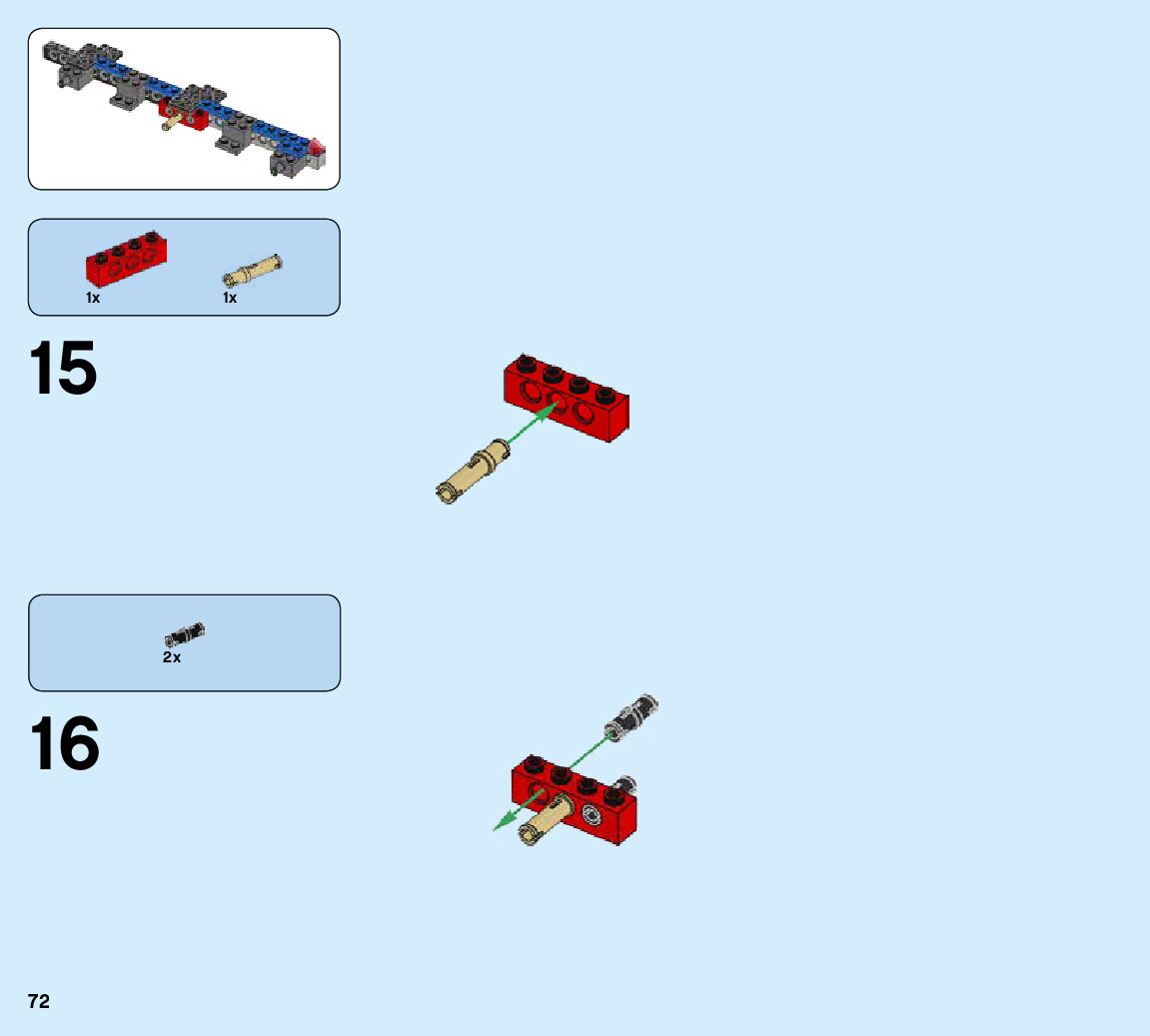 1x
1x

15

2x

16

72