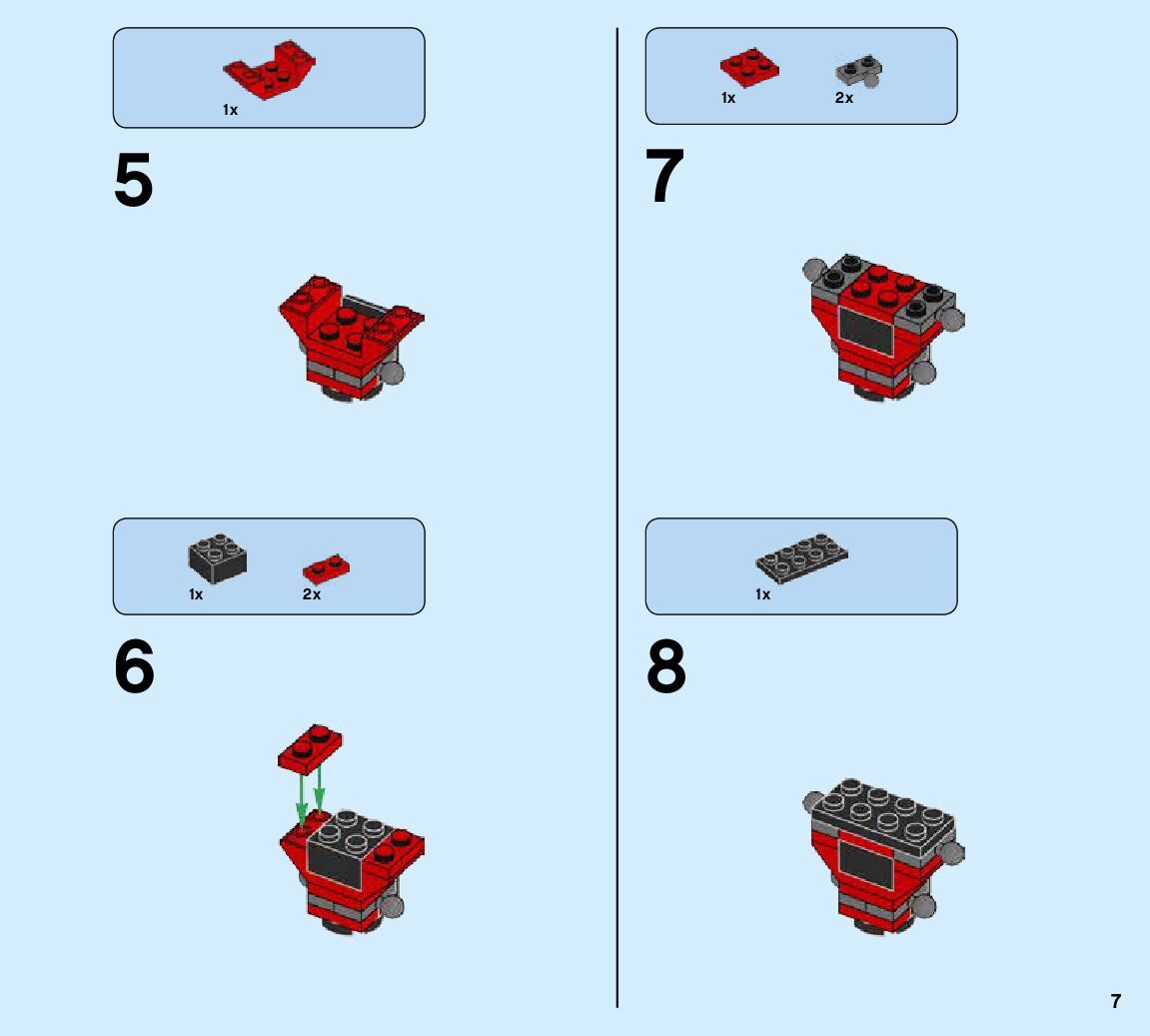 1x

5

1x 2x

6

1x 2x

7

1x

8

7