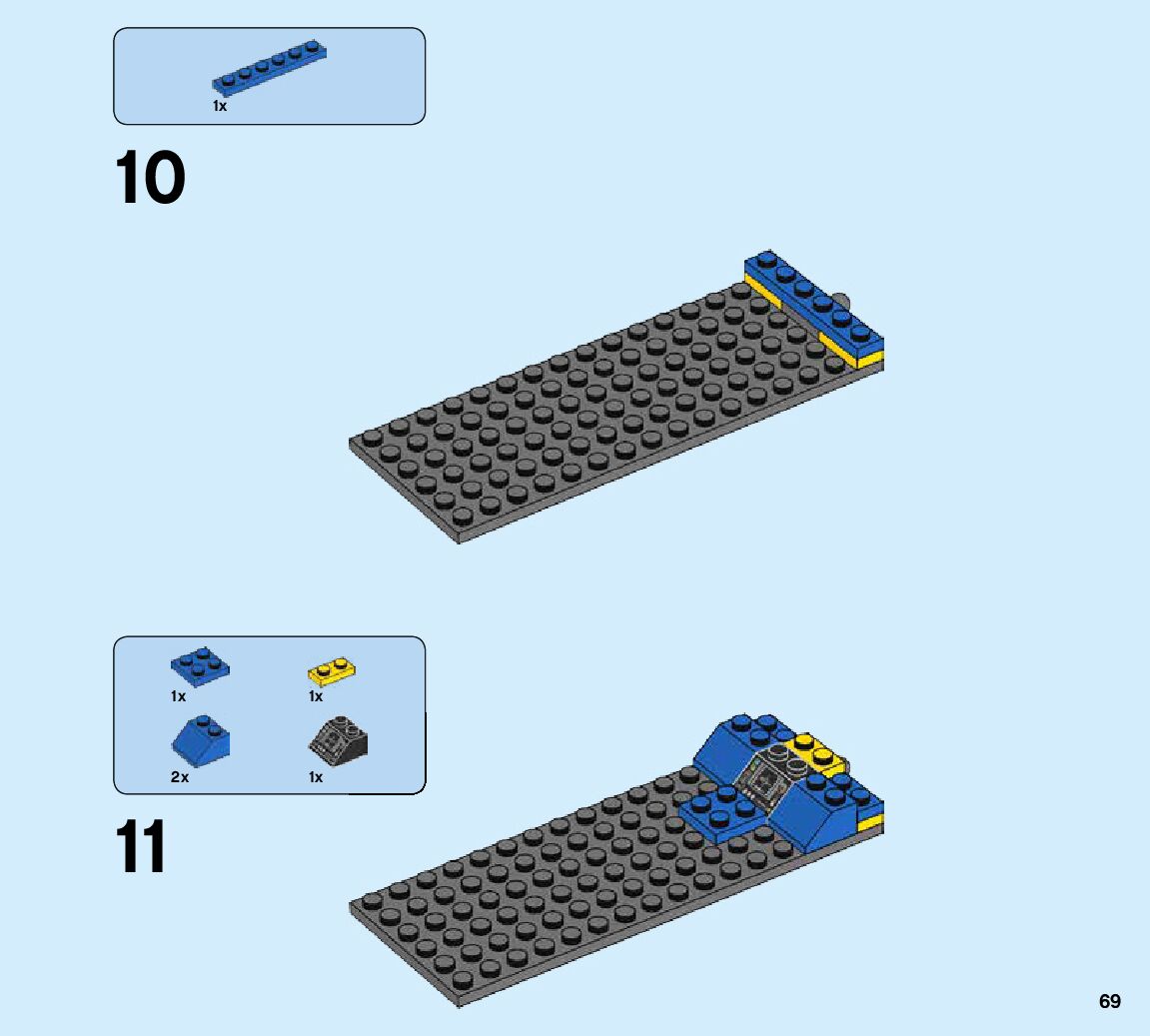 1x

10

1x

1x

2x

1x

11

69