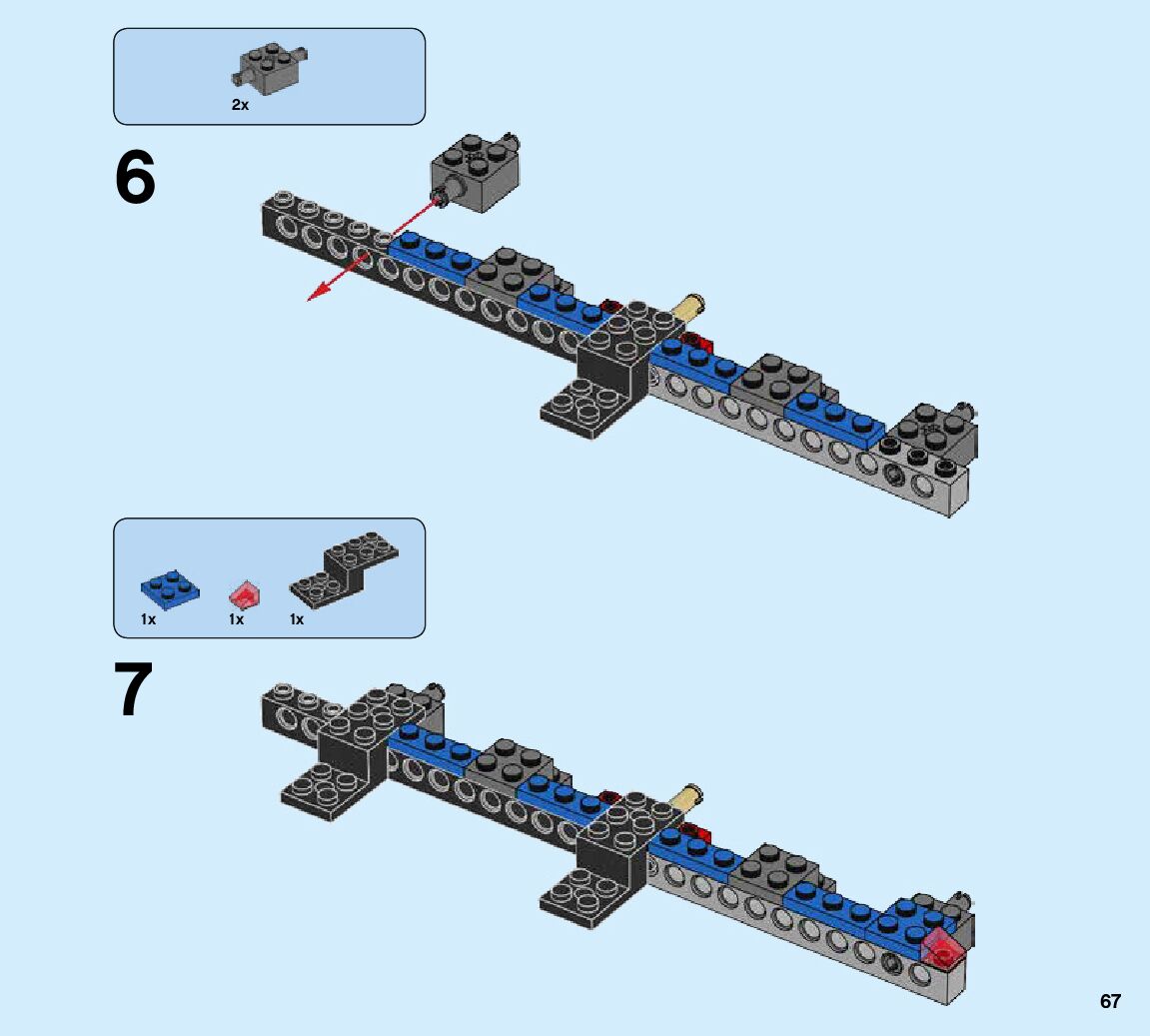 2x

6

1x 1x 1x

7

67