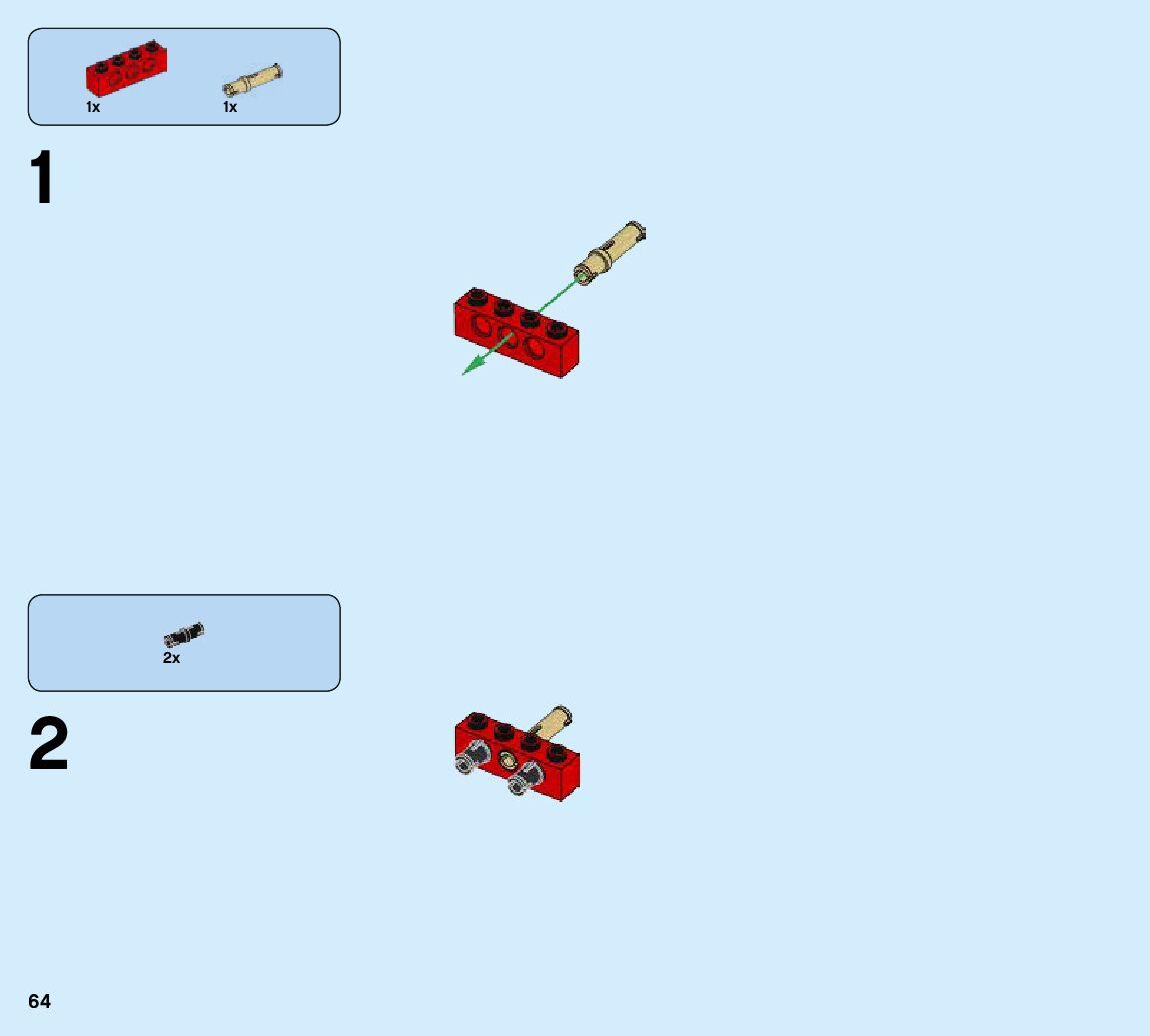 1x
1x

1

2x

2

64