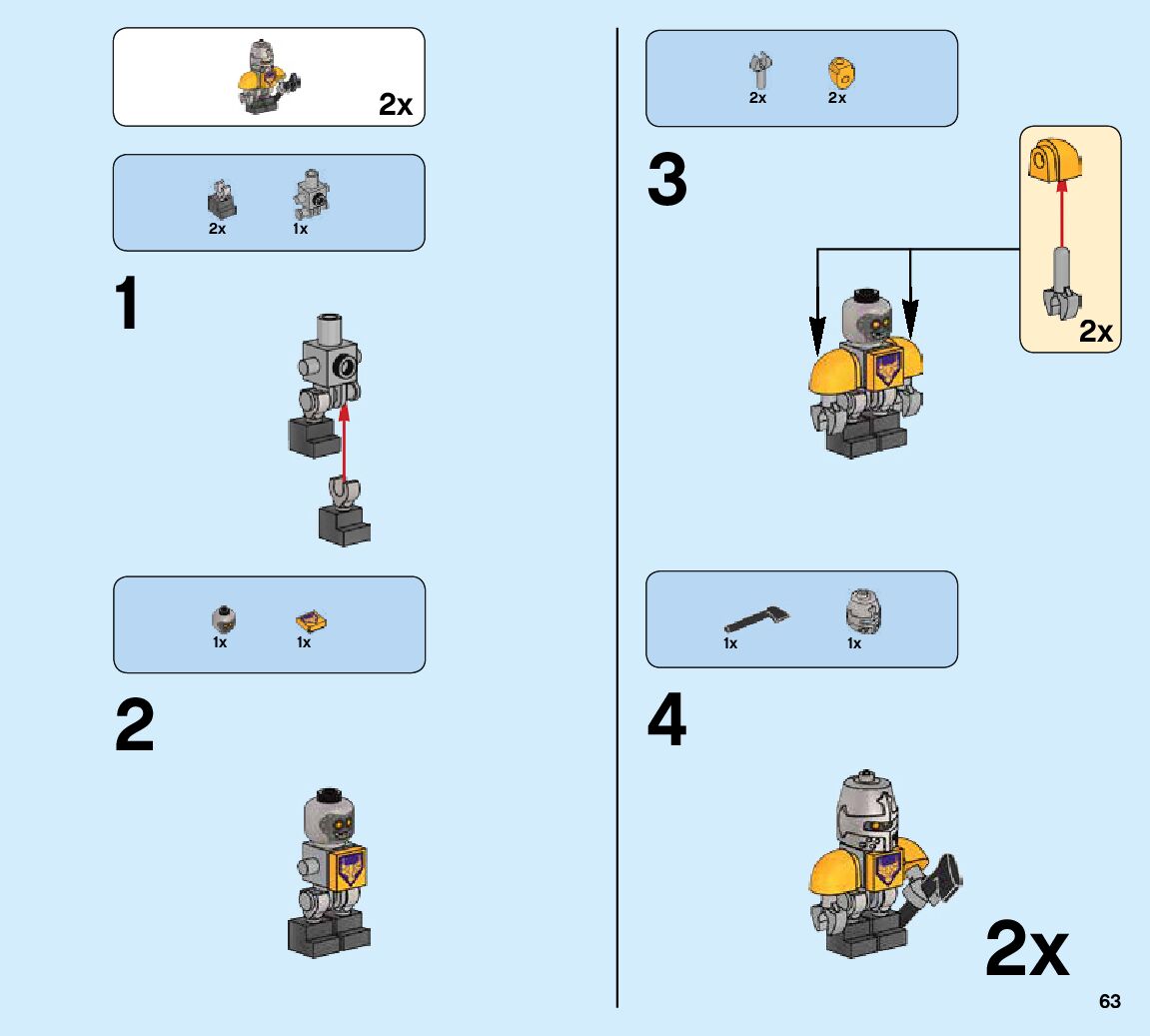 2x

2x 1x

1

1x 1x

2

2x 2x

3

2x

1x 1x

4

2x

63