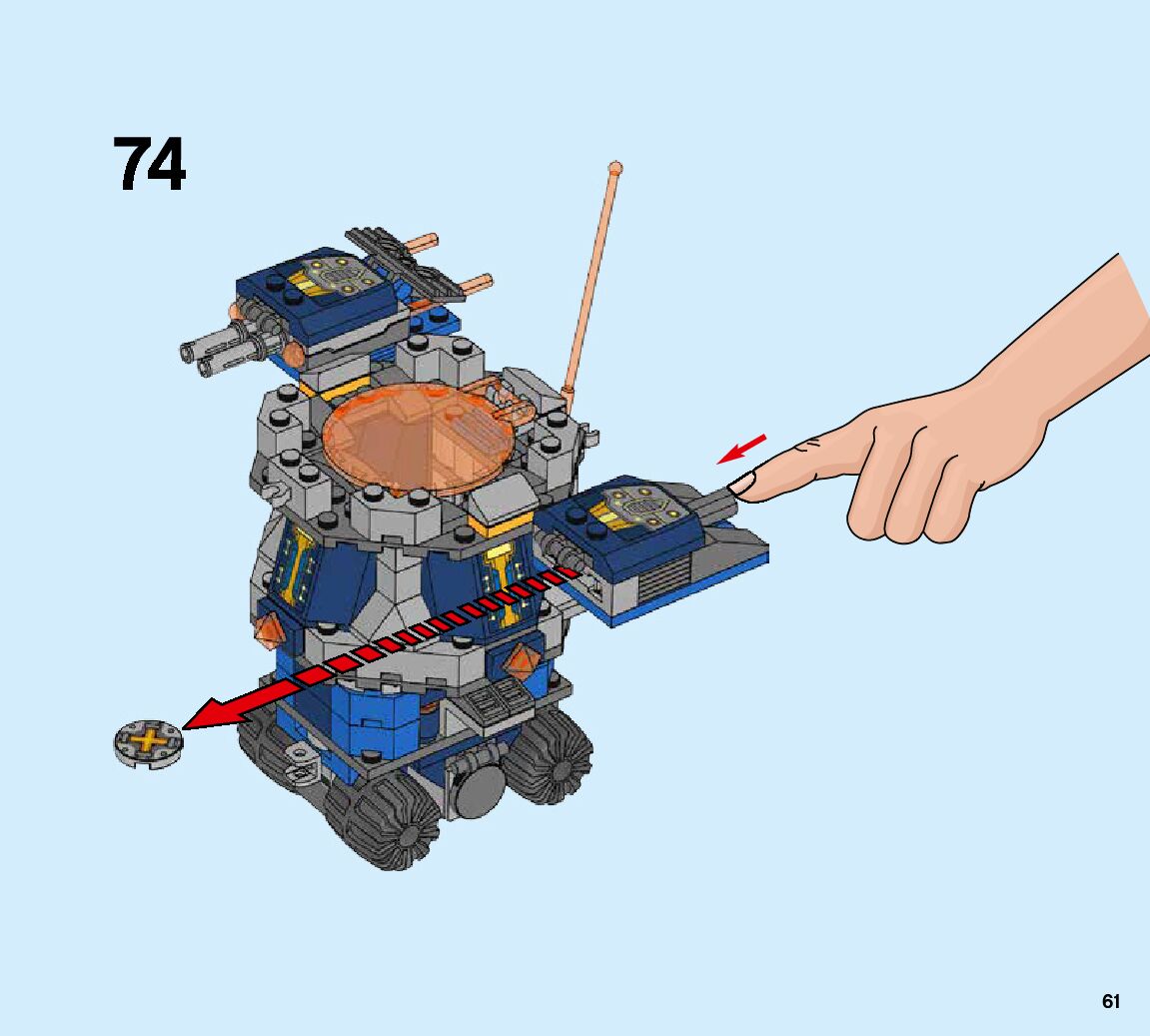 74

61