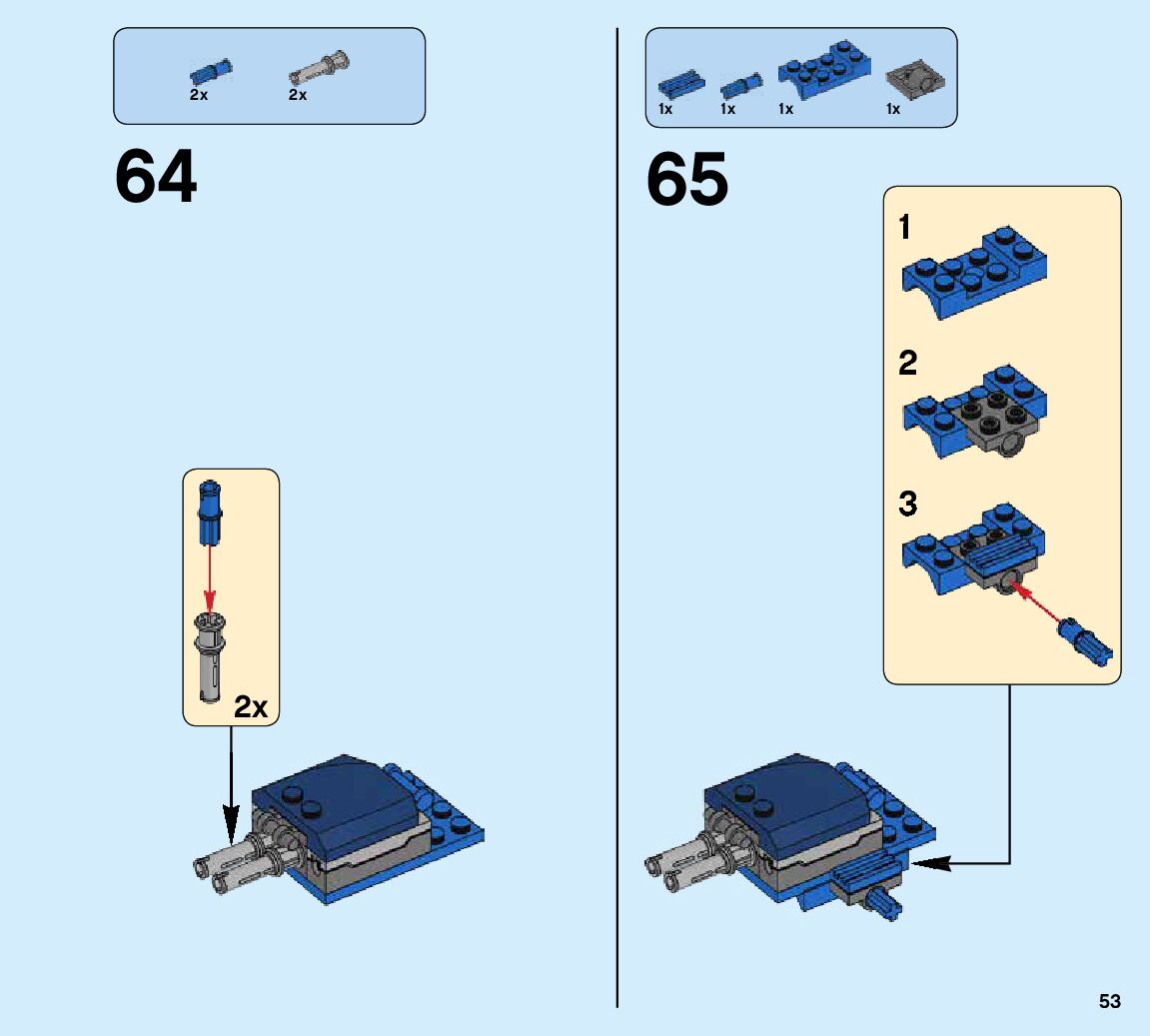 2x 2x

64

2x

1x 1x 1x 1x

65

1

2

3

53