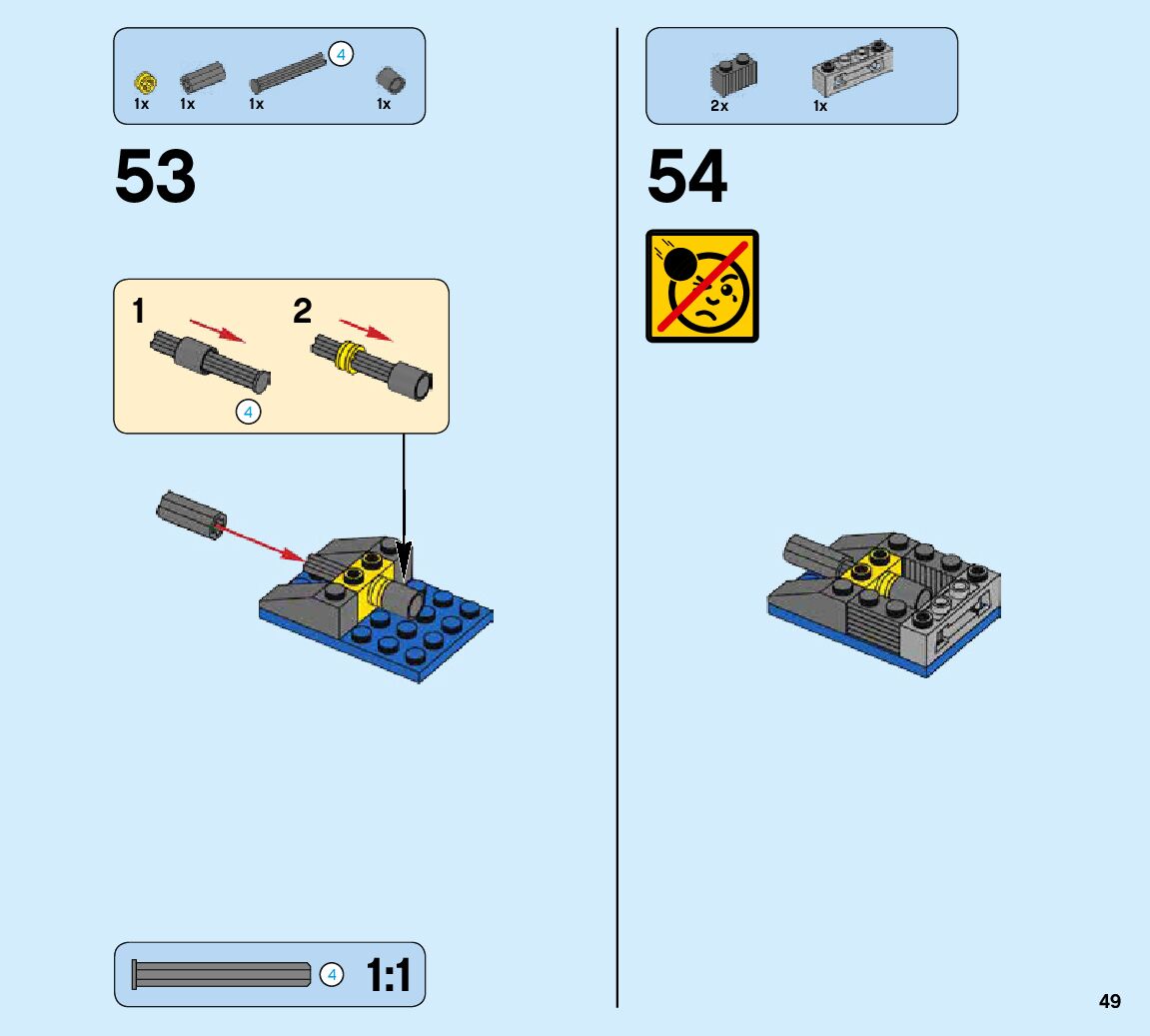 4
1x 1x 1x 1x

53

1 2

4

4 1:1

2x 1x

54

49