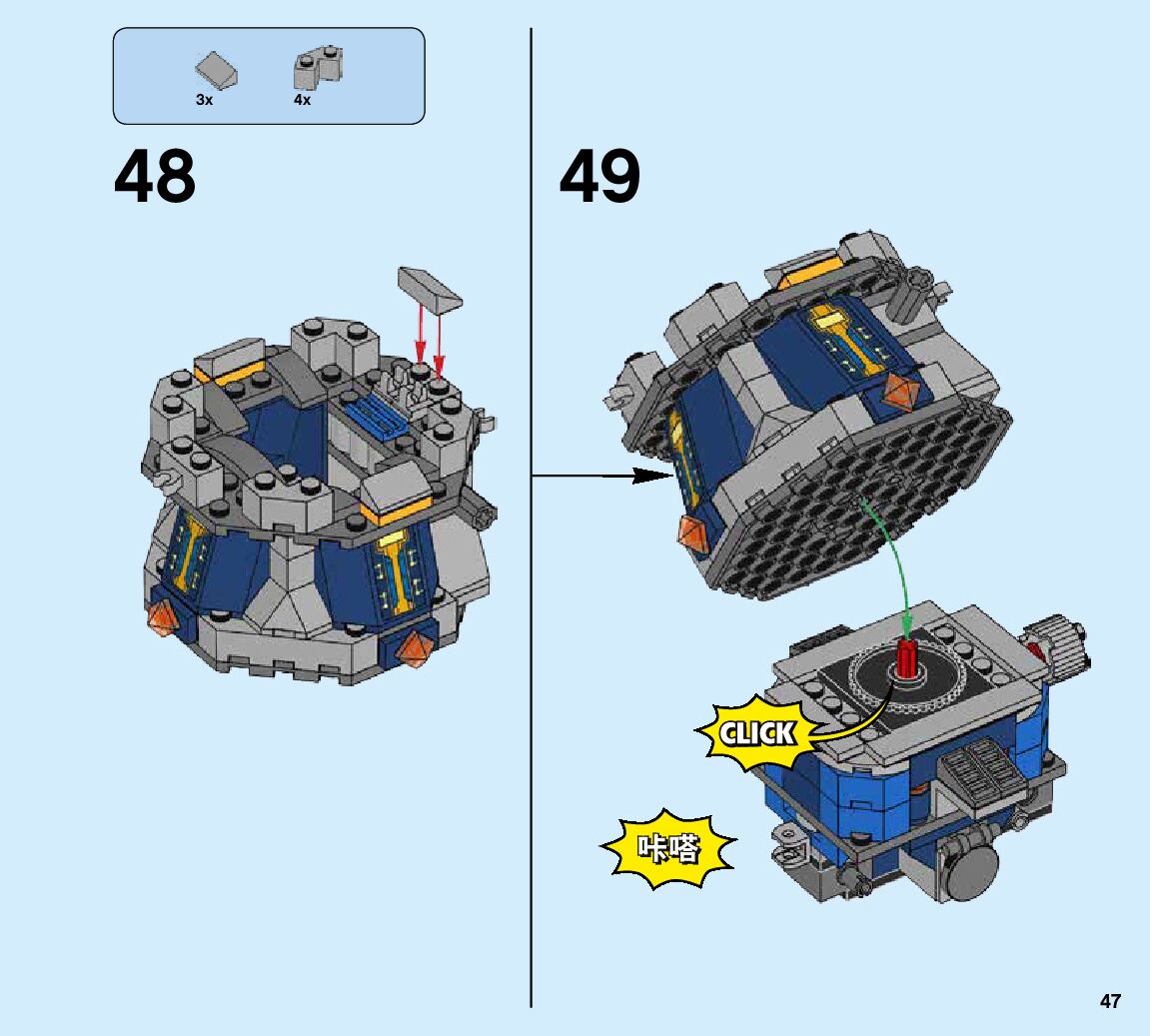 3x 4x

48

49

CLICK

咔嗒

47