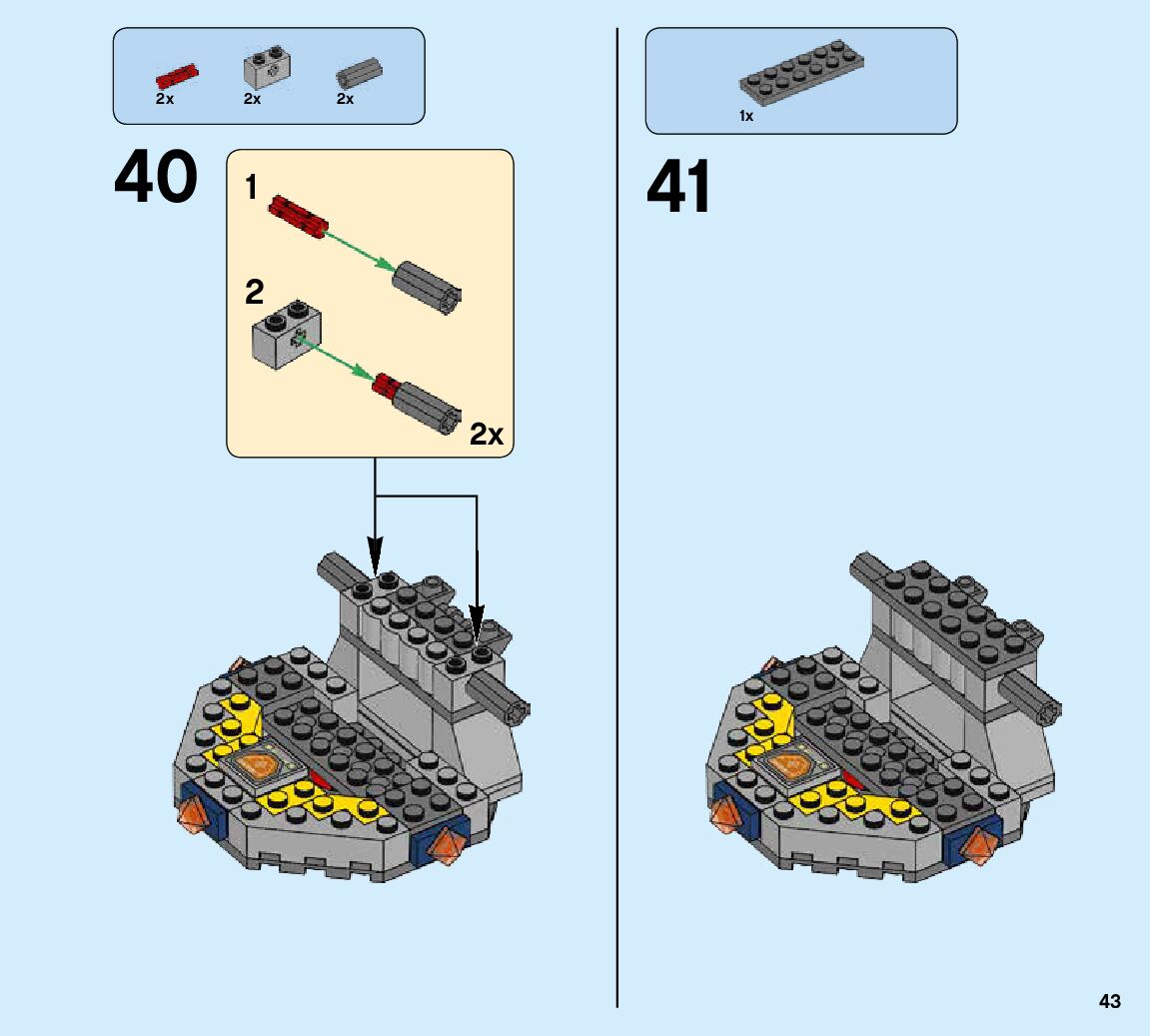 2x 2x 2x

40

1

2

2x

1x

41

43