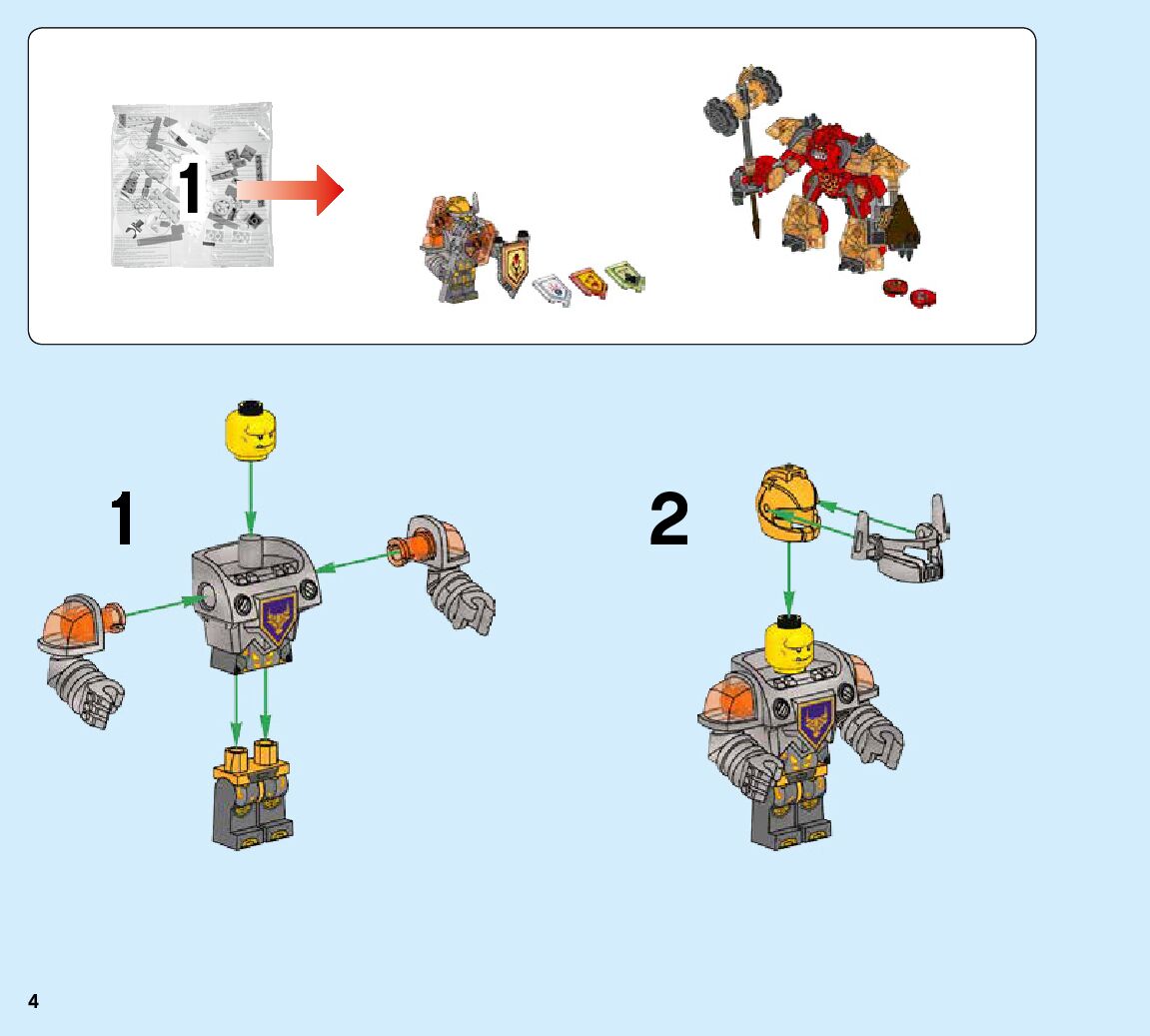 1

1

2

4