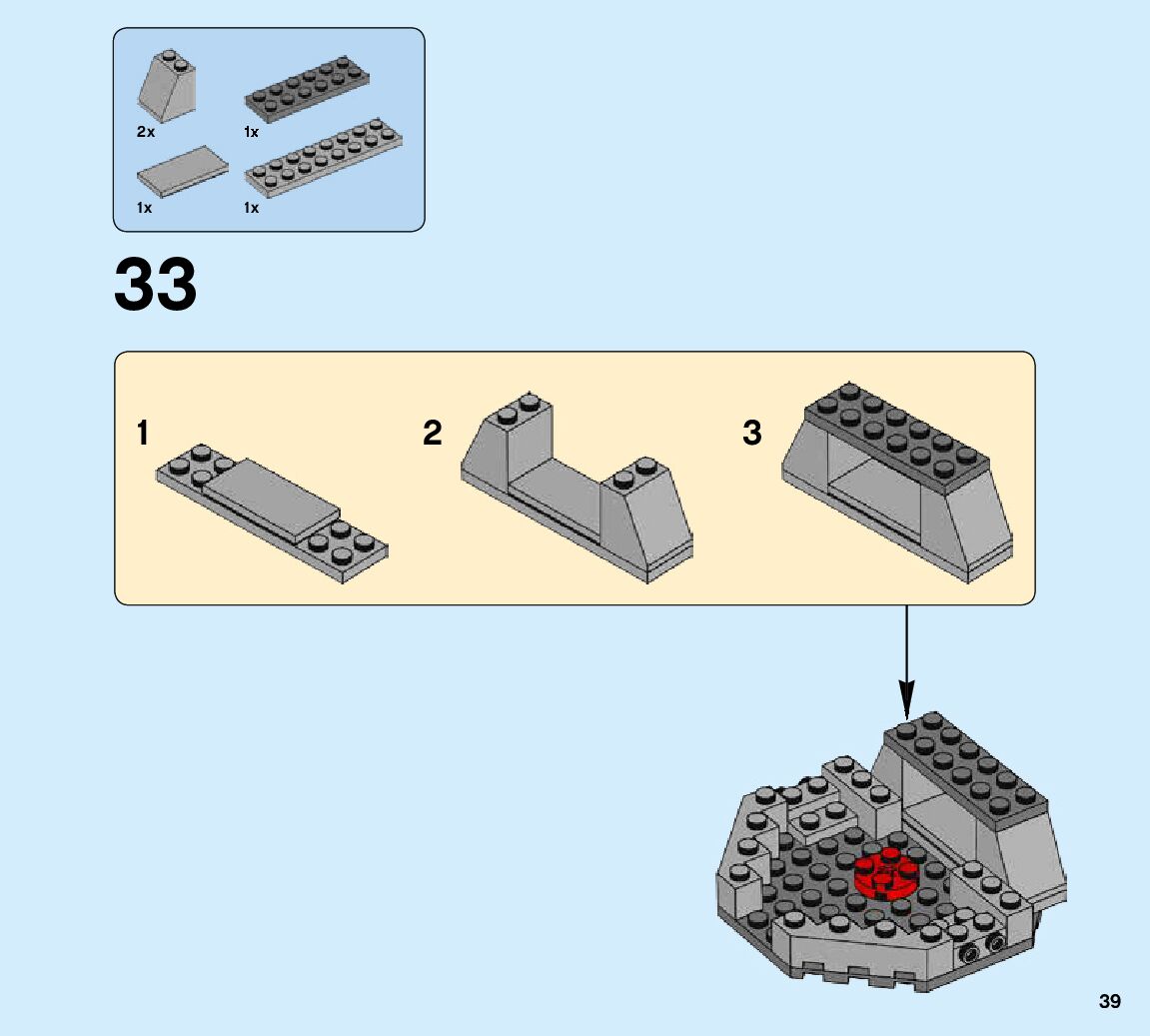 2x 1x

1x 1x

33

1

2

3

39