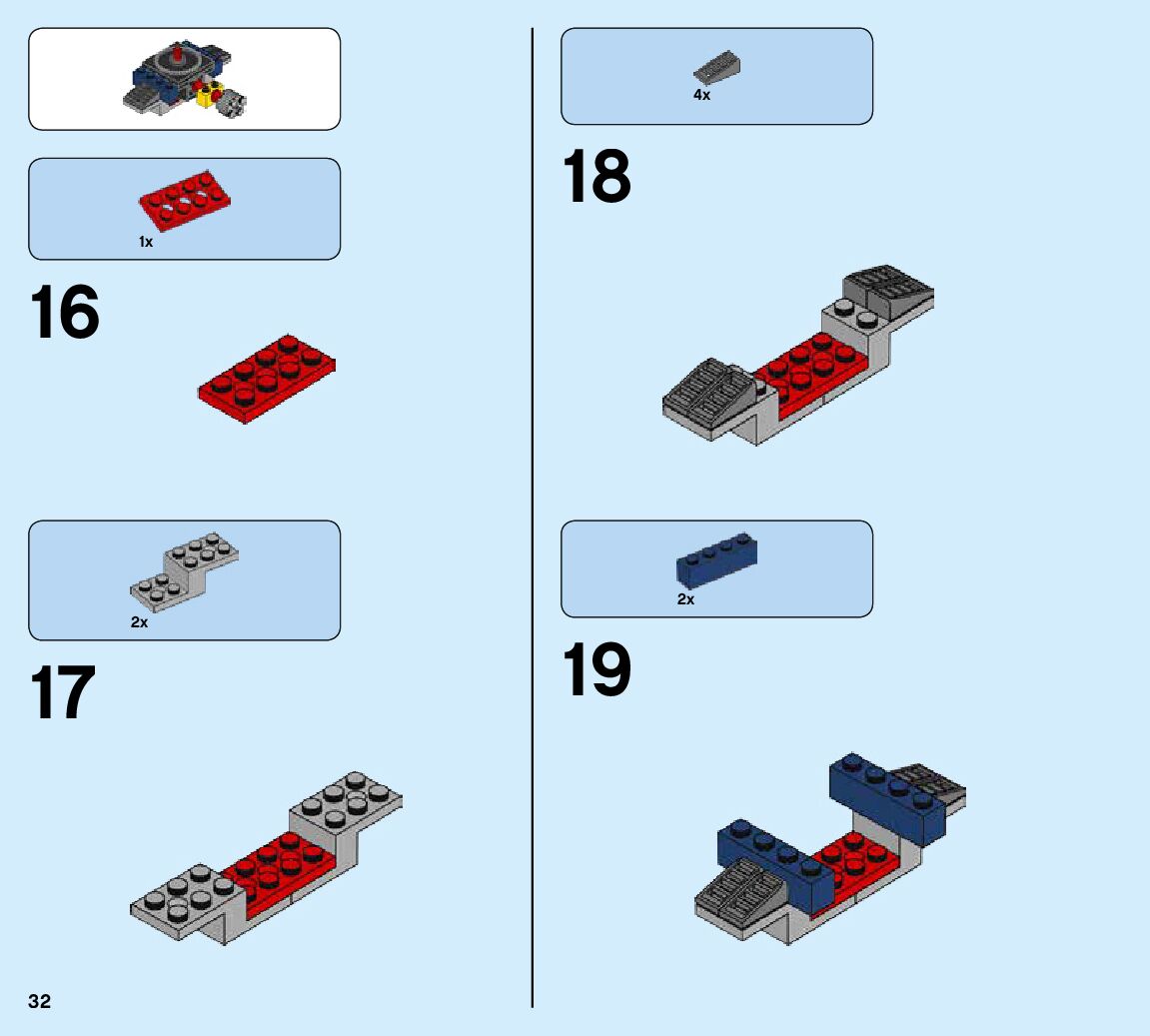 1x

16

2x

17

4x

18

2x

19

32