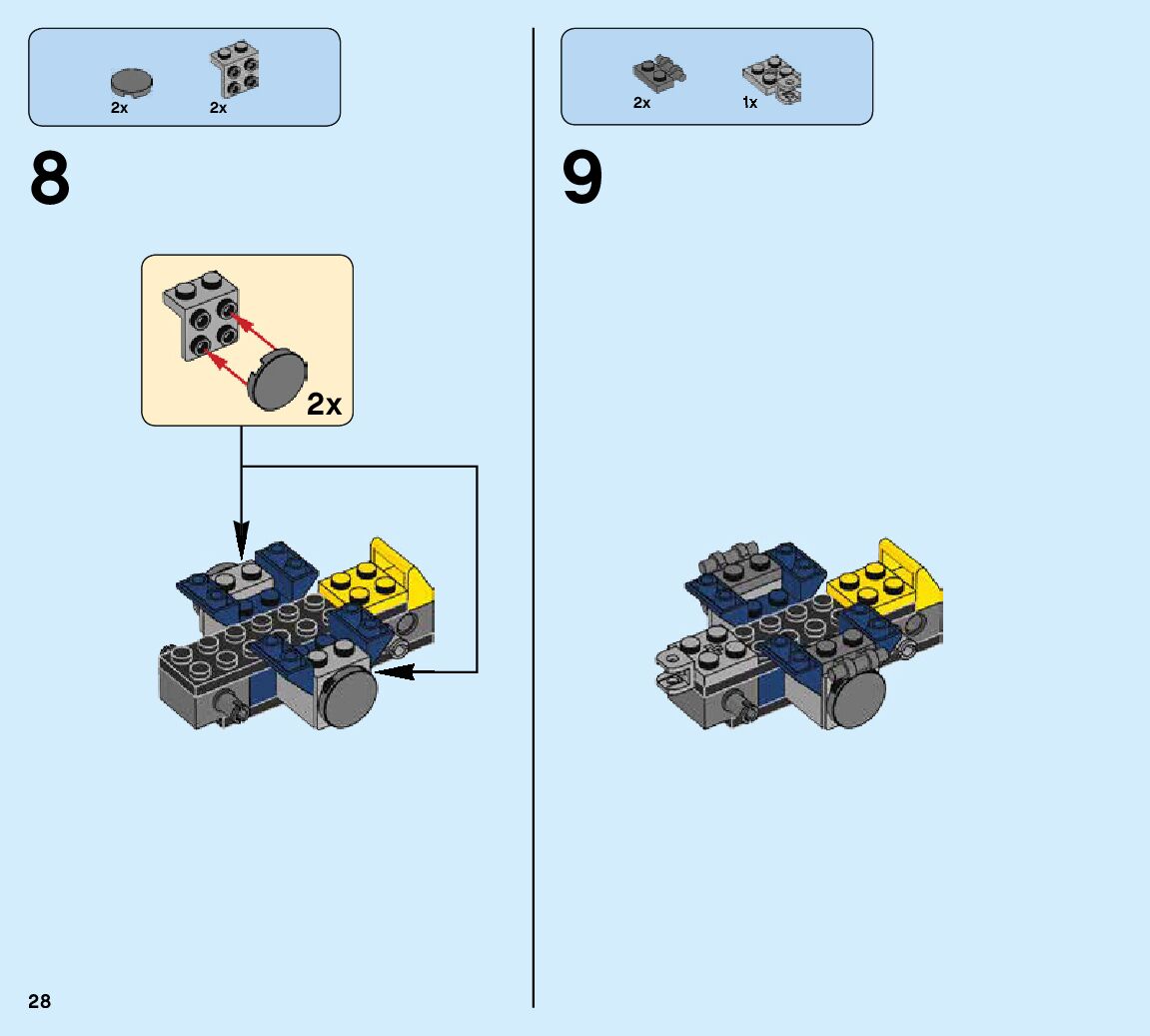 2x 2x

8

2x

2x 1x

9

28