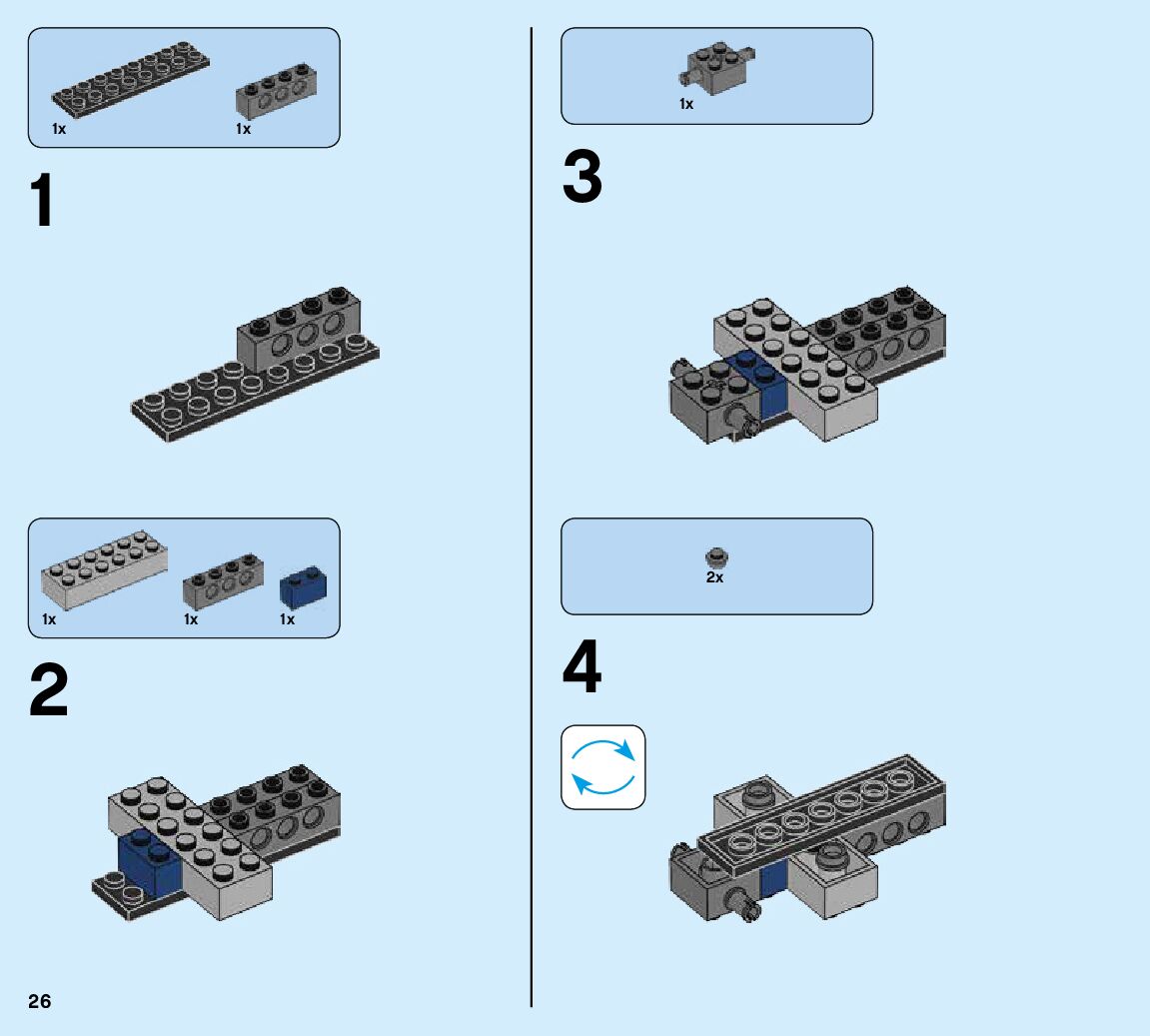 1x 1x

1

1x 1x 1x

2

26

1x

3

2x

4