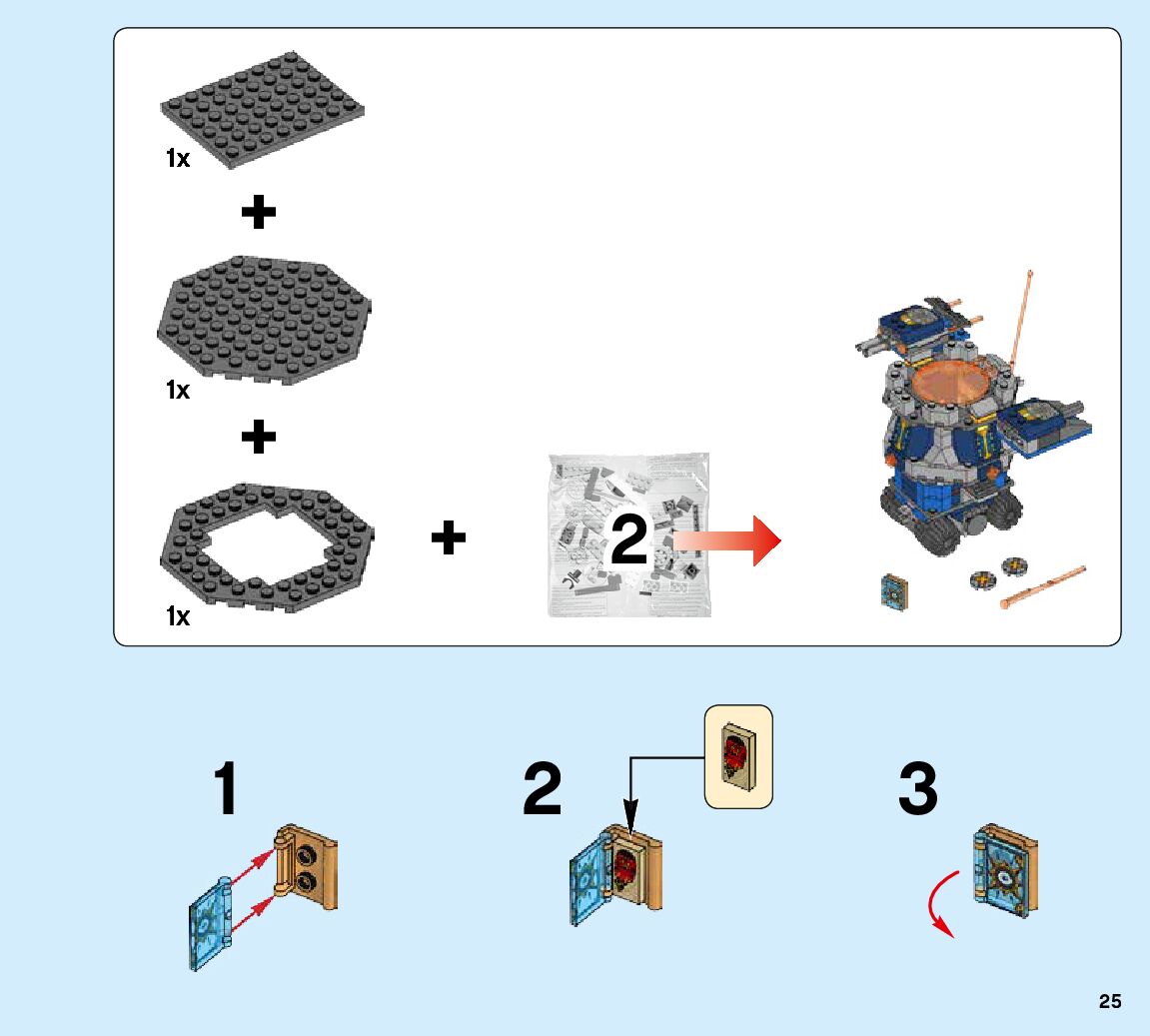 1x

+

1x

+

1x

+

2

1

2

3

25