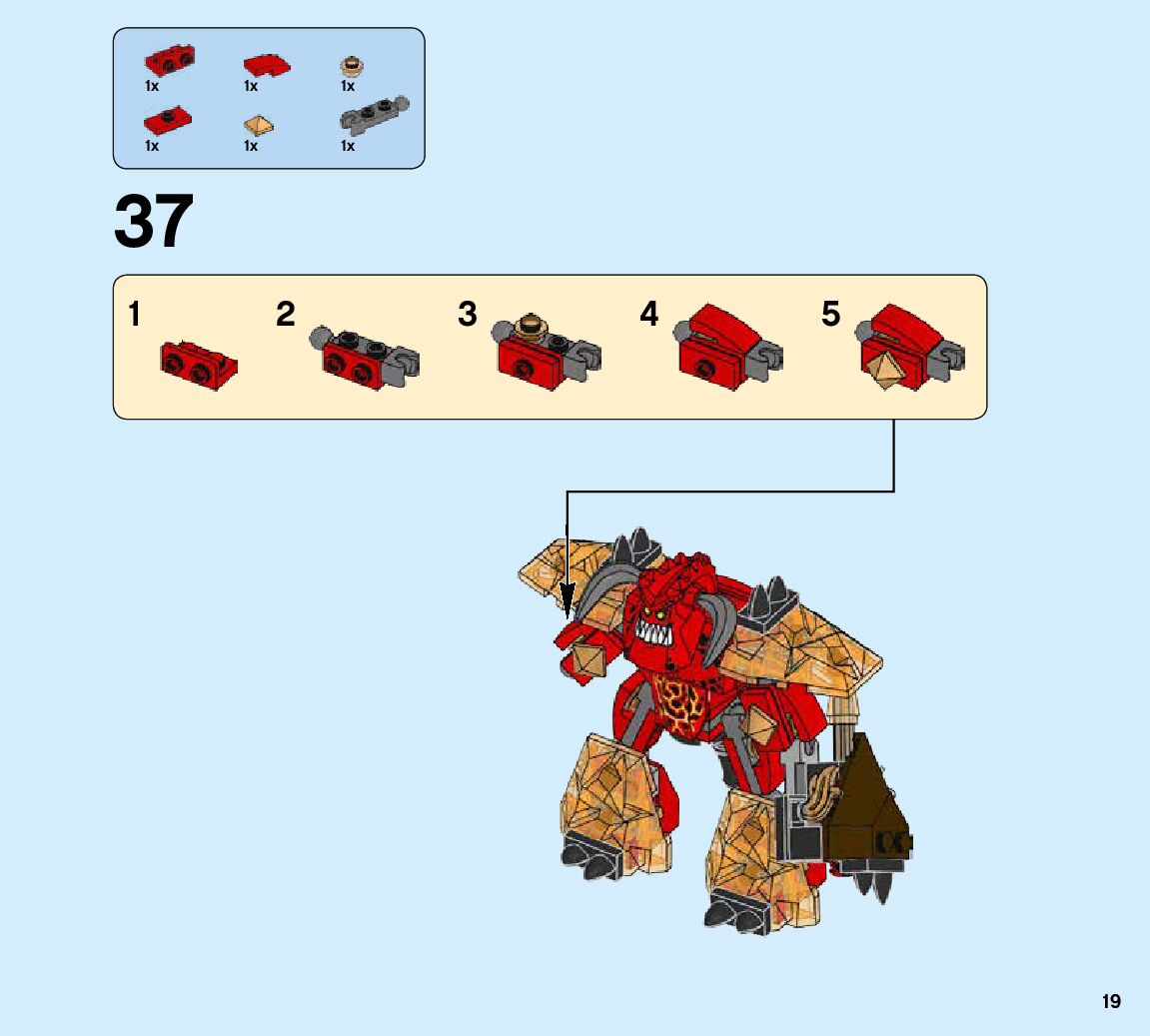 1x
1x
1x
1x
1x
1x

37

1
2
3
4
5

19