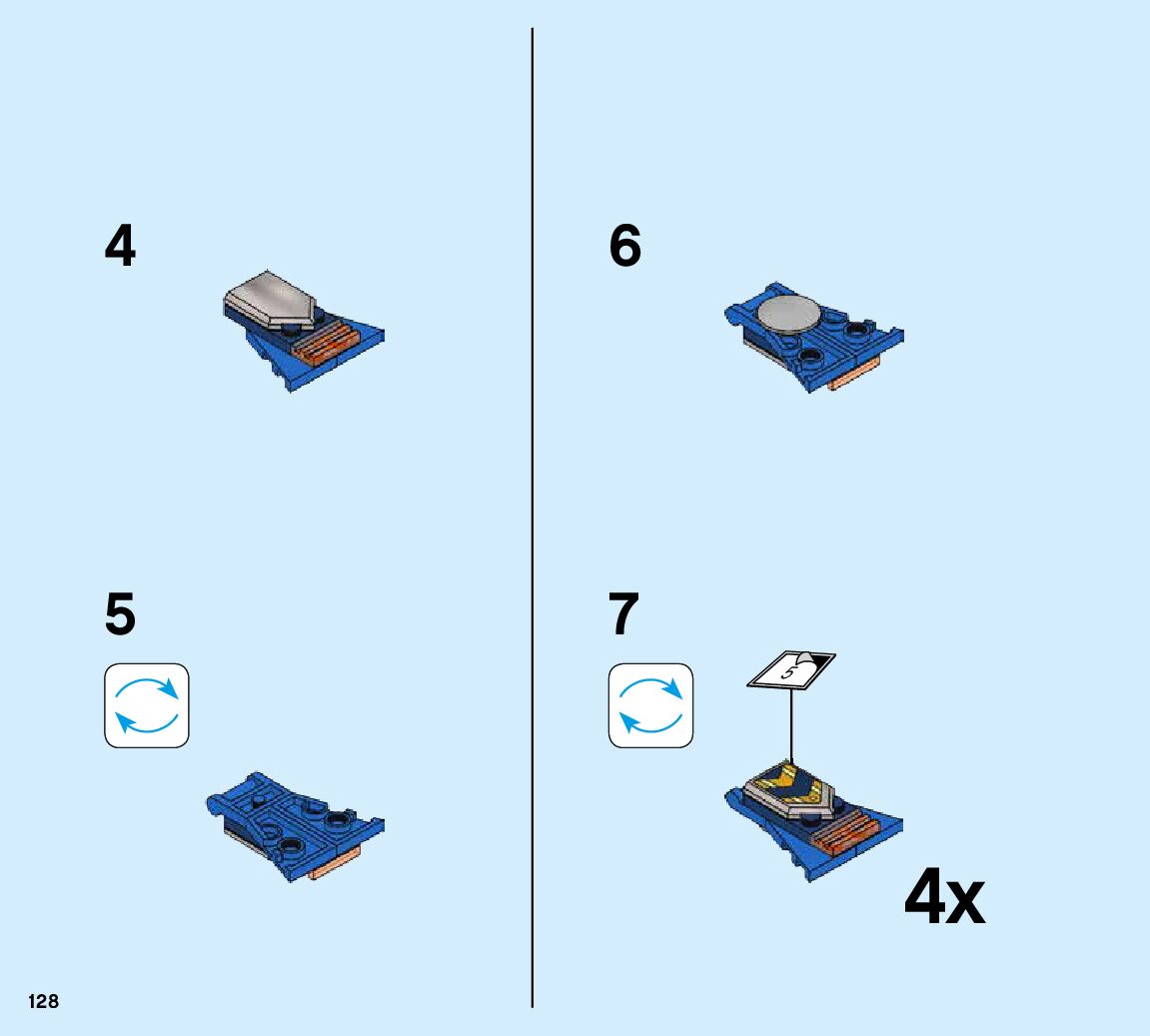 4

5

6

7

5

4x

128