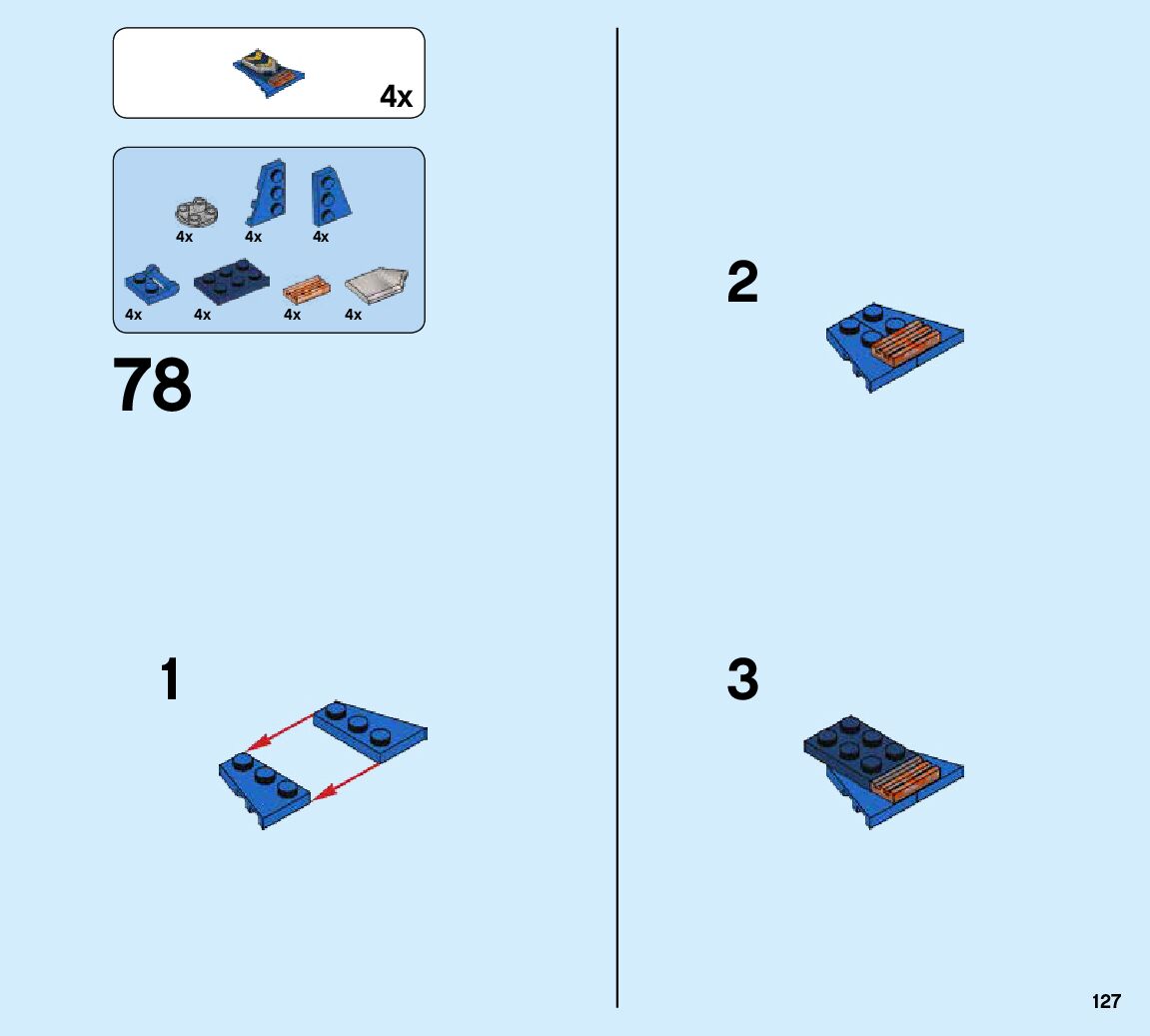 4x

4x 4x 4x

4x 4x 4x 4x

78

1

2

3

127