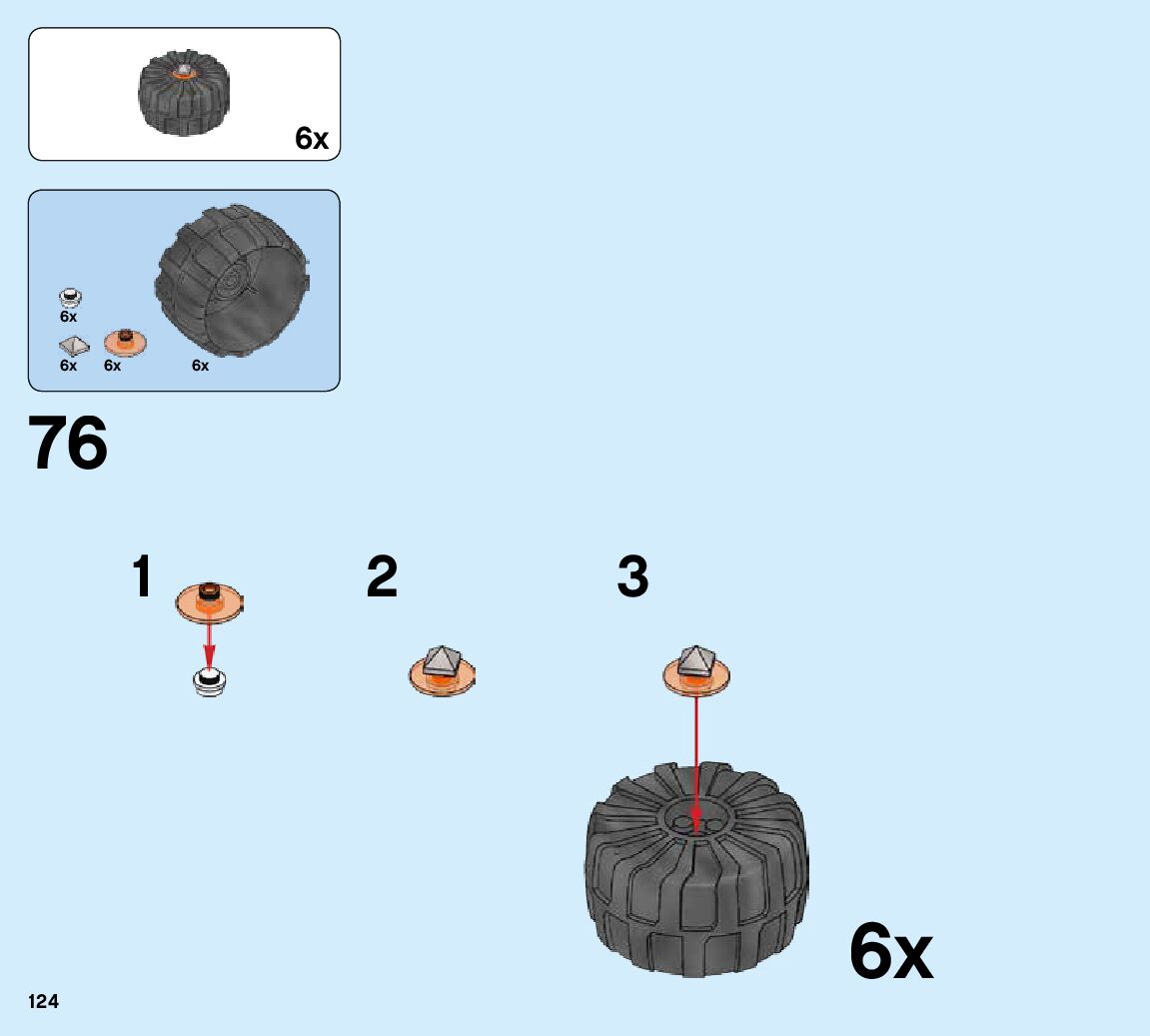 6x

6x
6x 6x 6x

76

1 2 3

6x

124