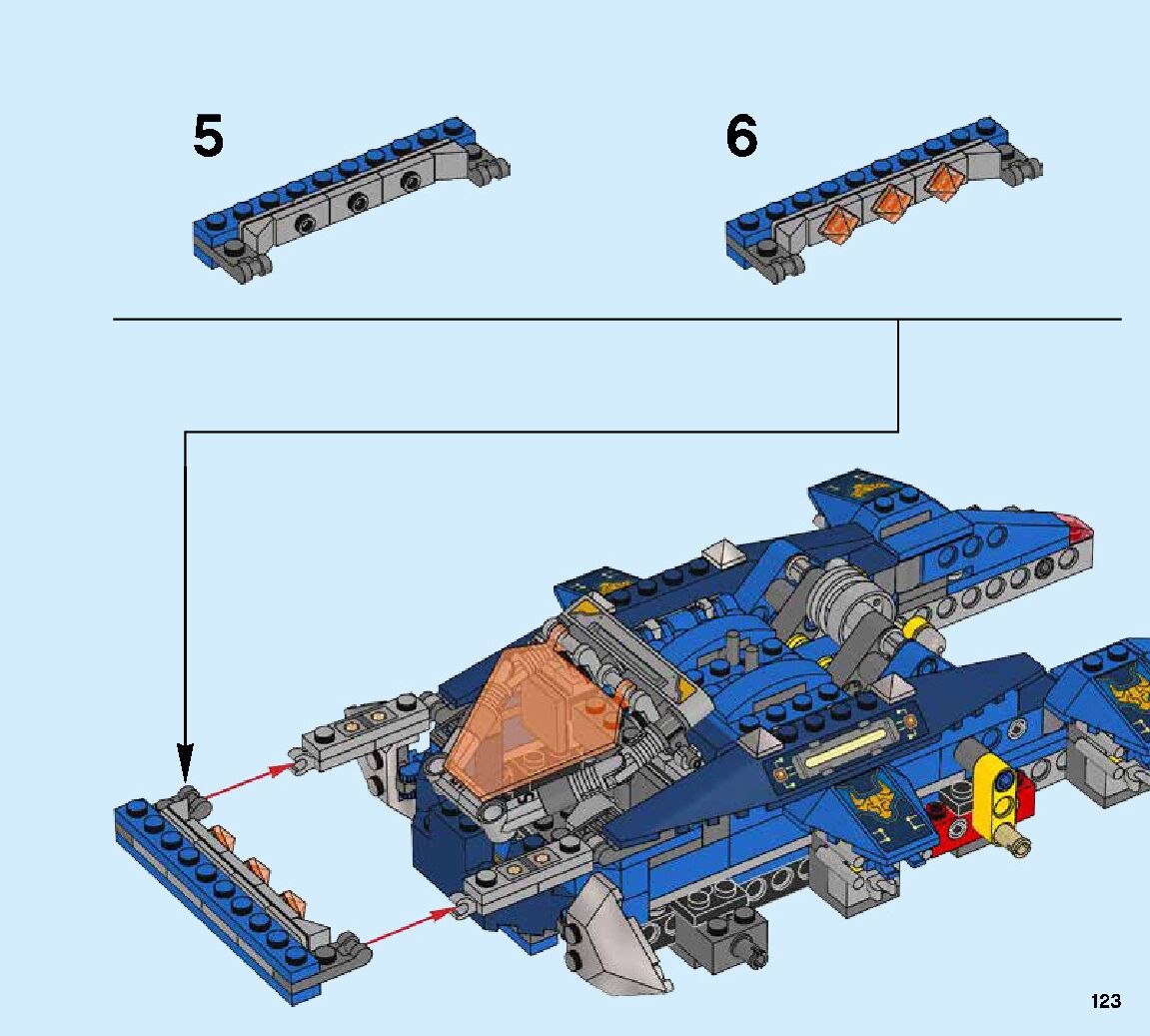 5

6

123