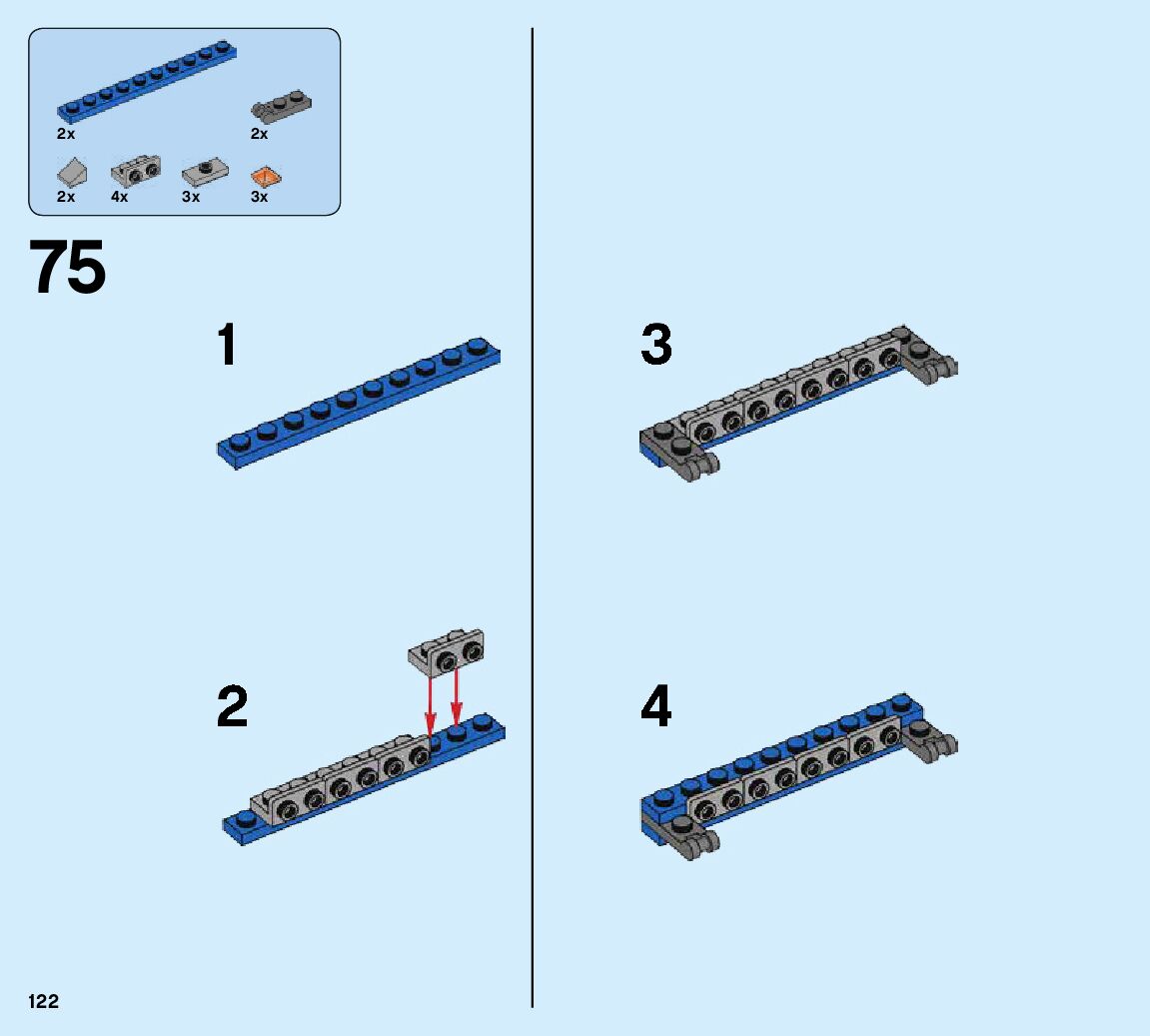 2x
2x
2x
4x
3x
3x

75

1

2

3

4

122