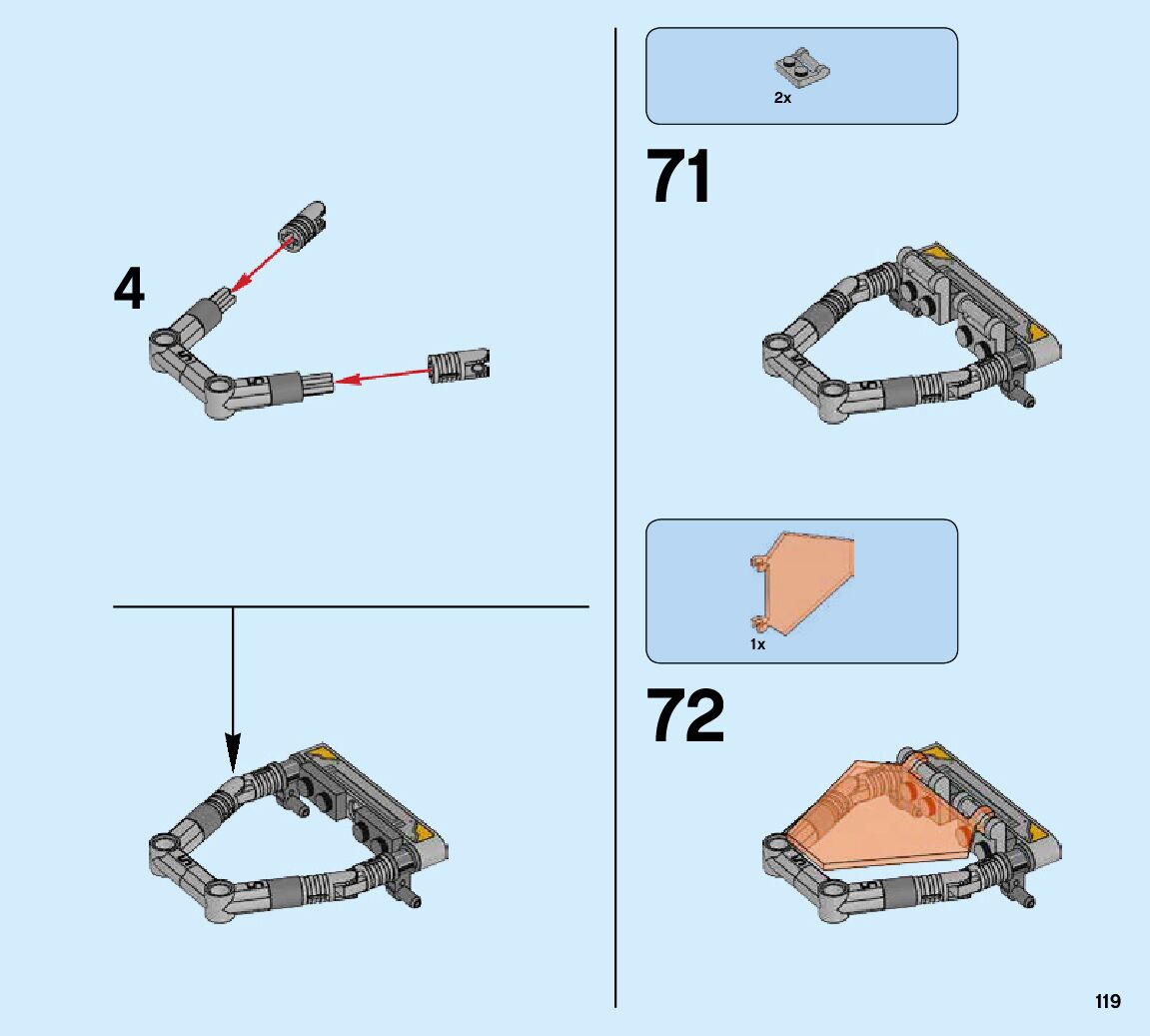 4

2x

71

1x

72

119