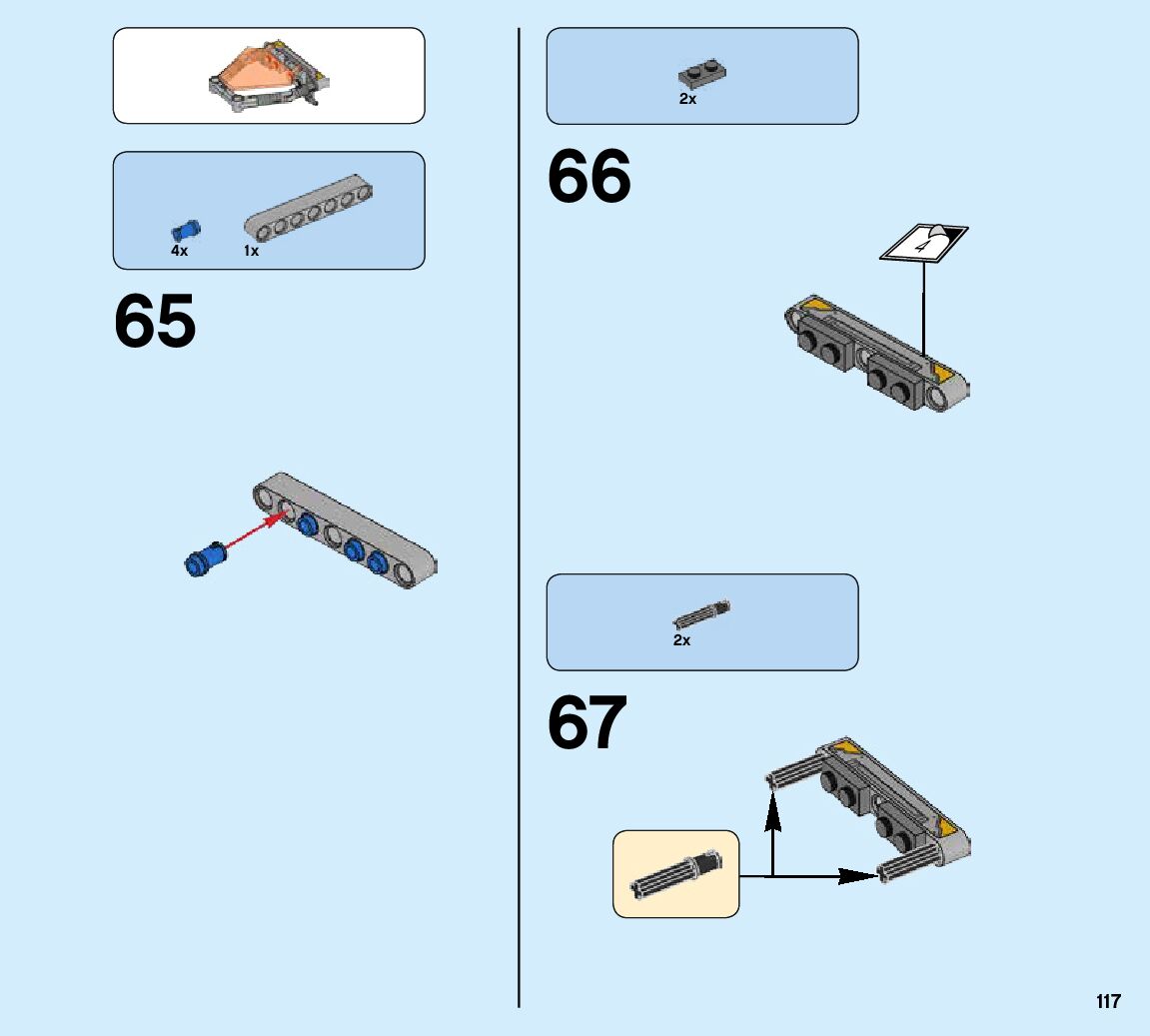 4x
1x

65

2x

66

4

2x

67

117