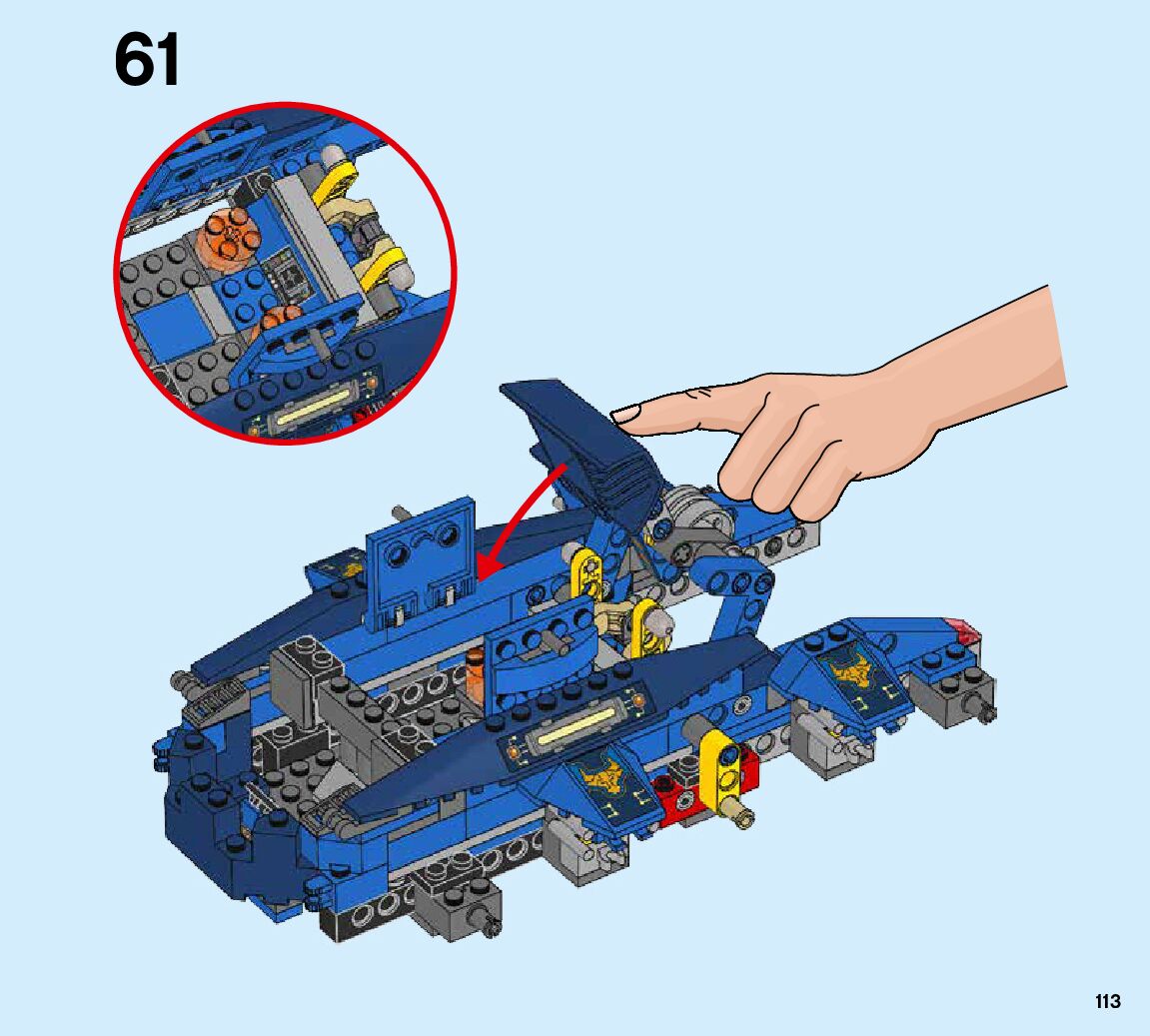 61

113