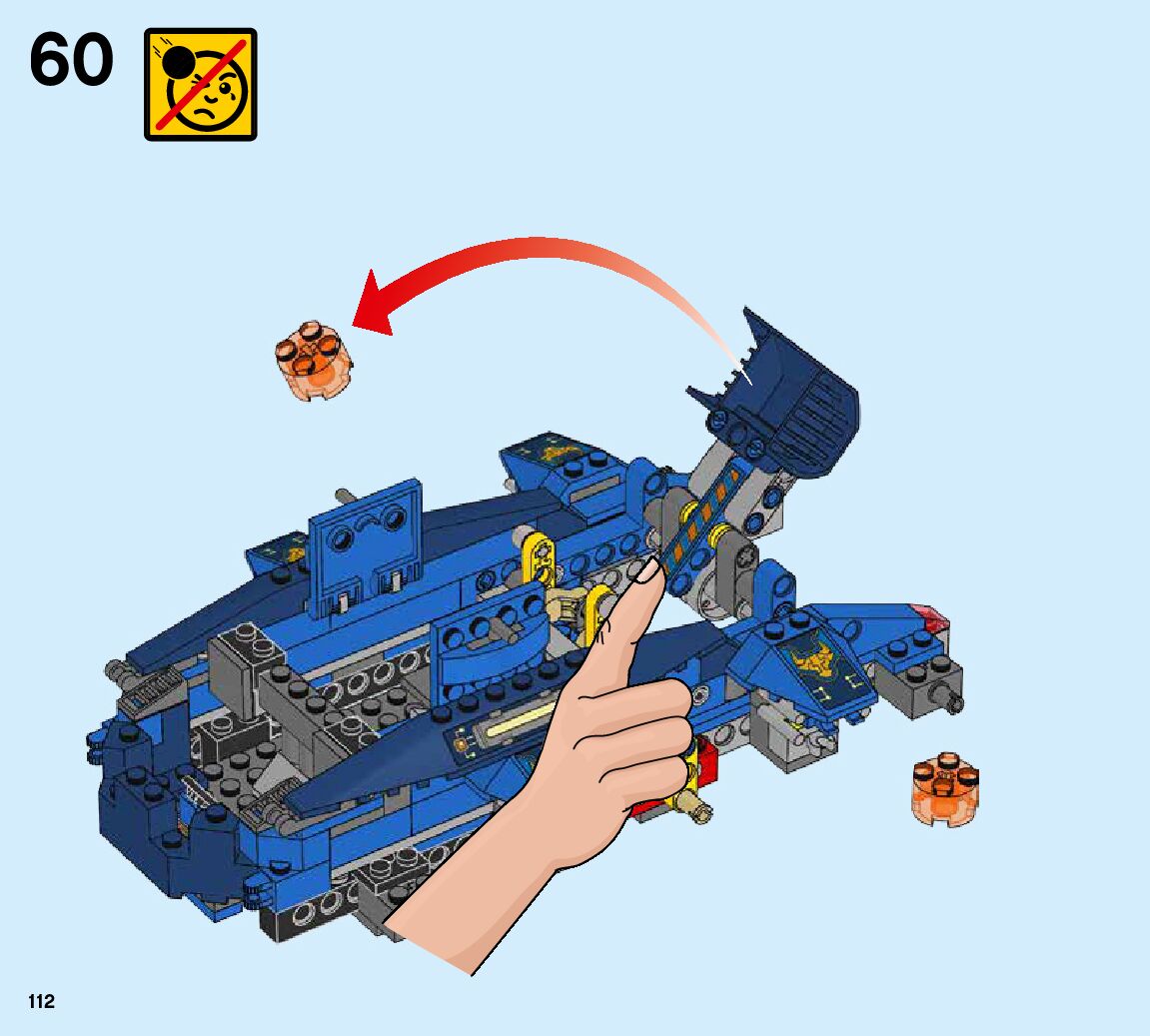 60

112