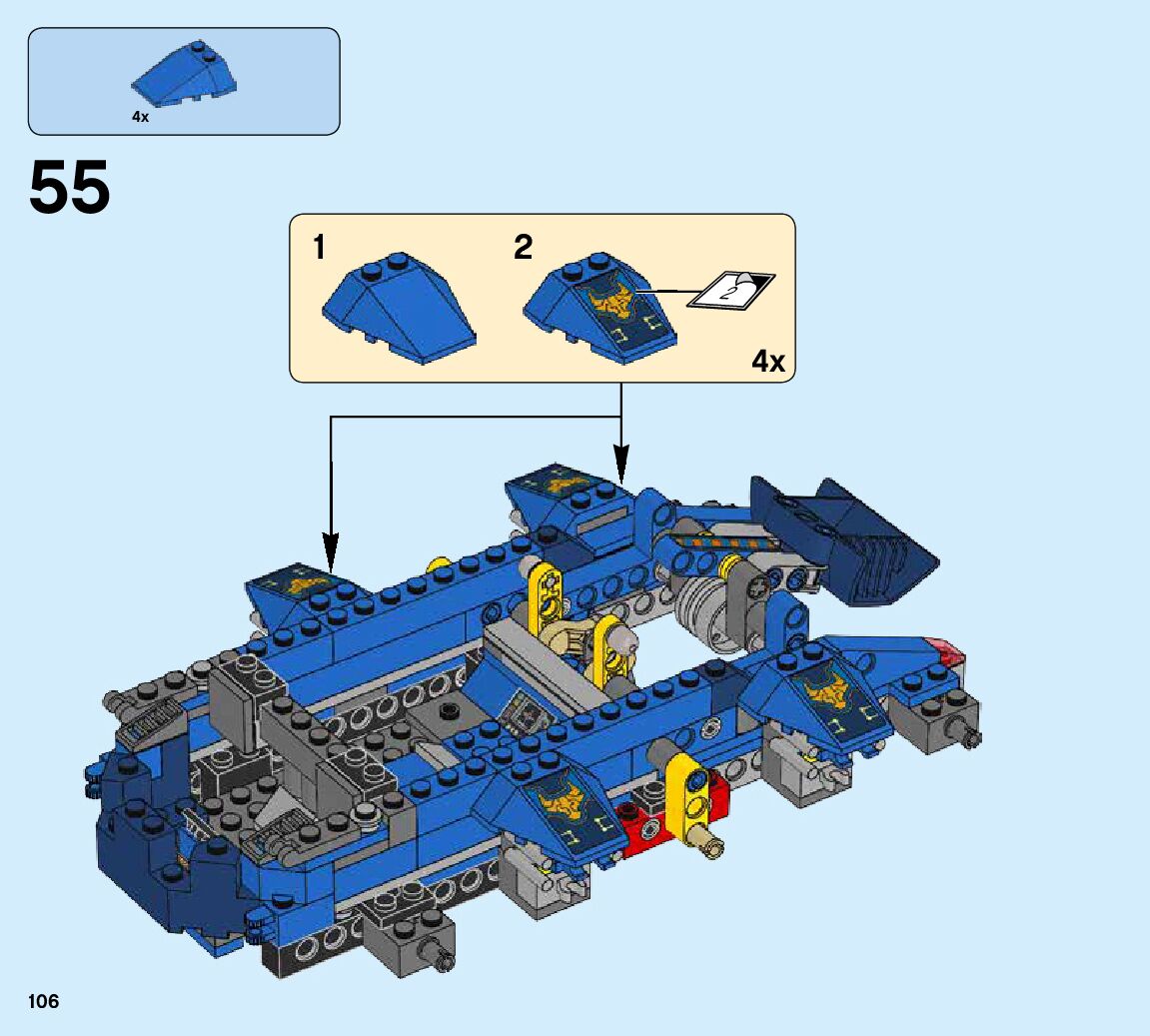 4x

55

1

2

2

4x

106