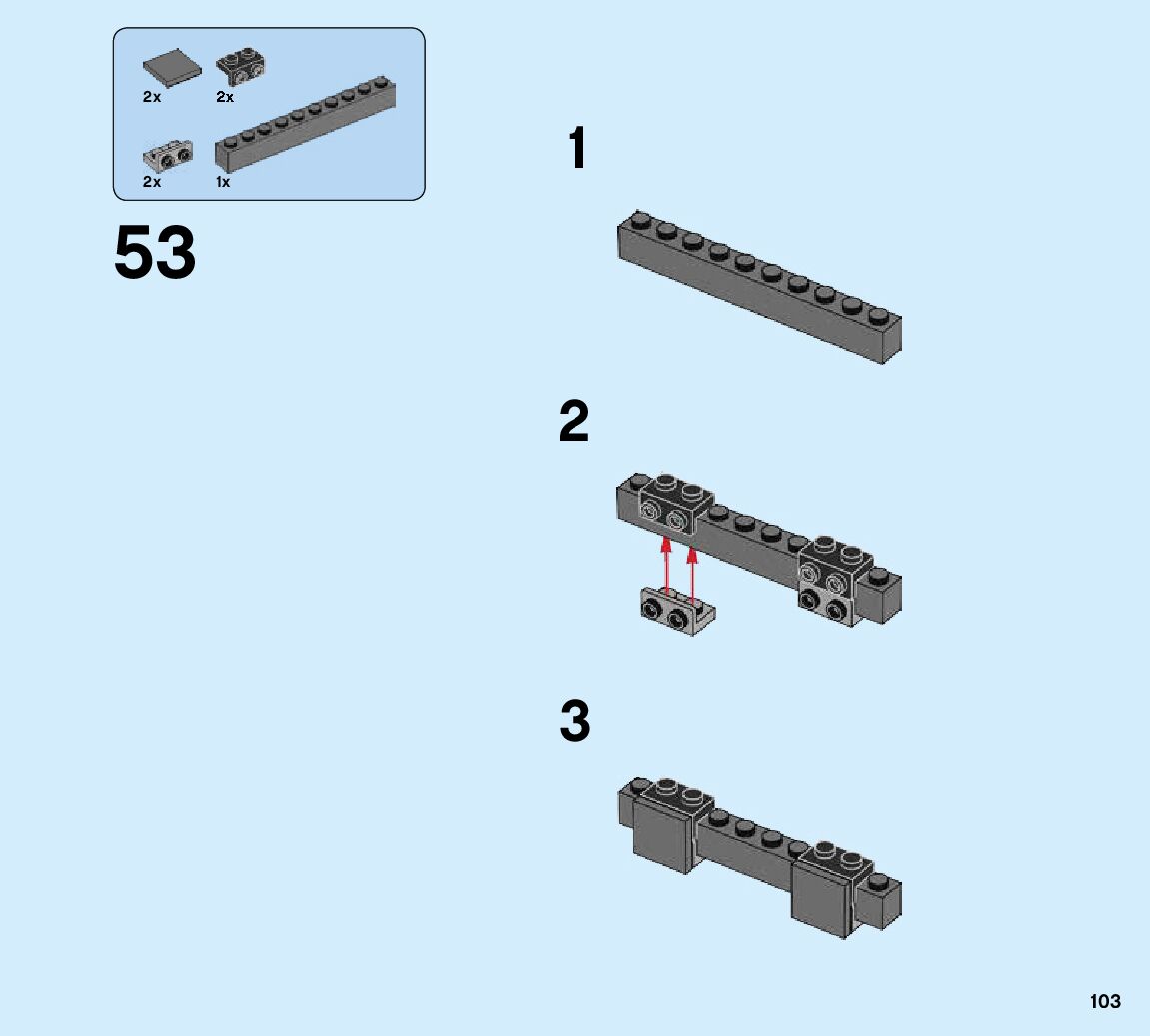 2x
2x
2x
1x

53

1

2

3

103