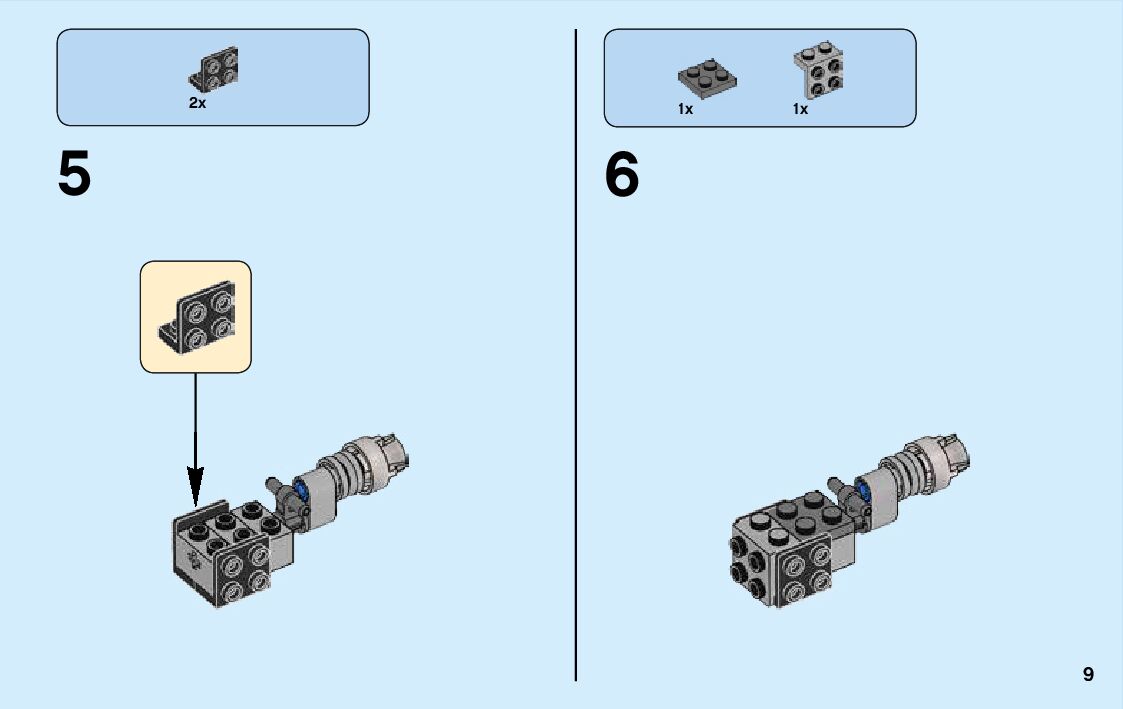 2x

5

1x 1x

6

9