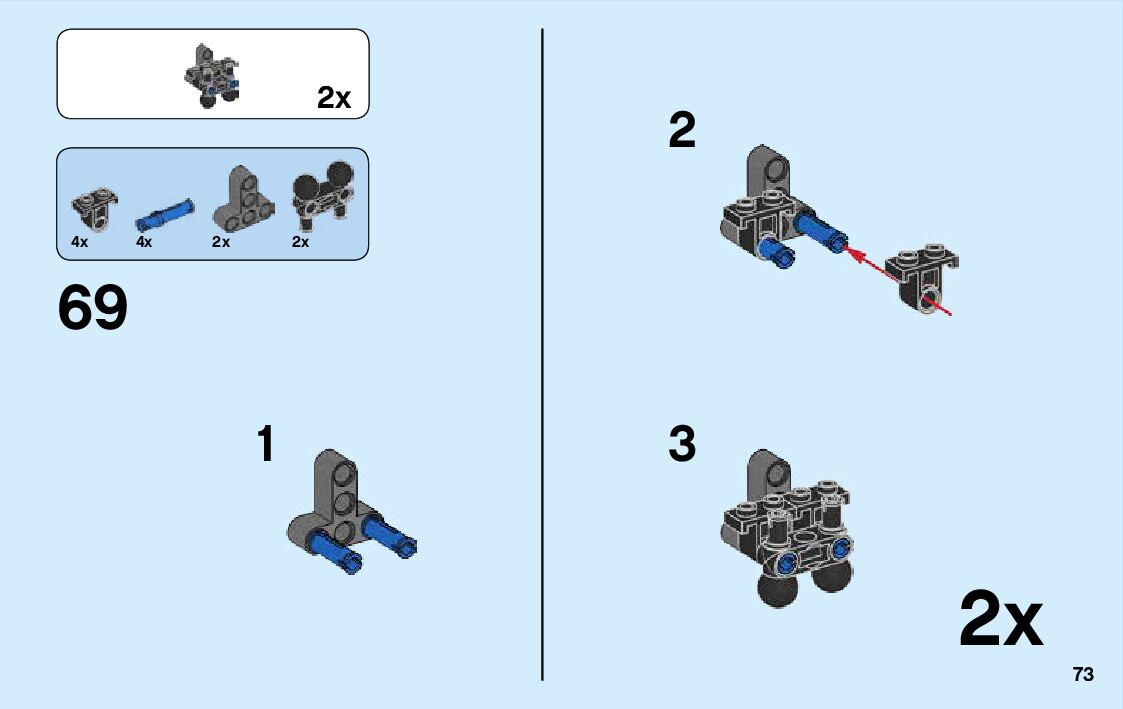 2x

4x
4x
2x
2x

69

1

2

3

2x

73