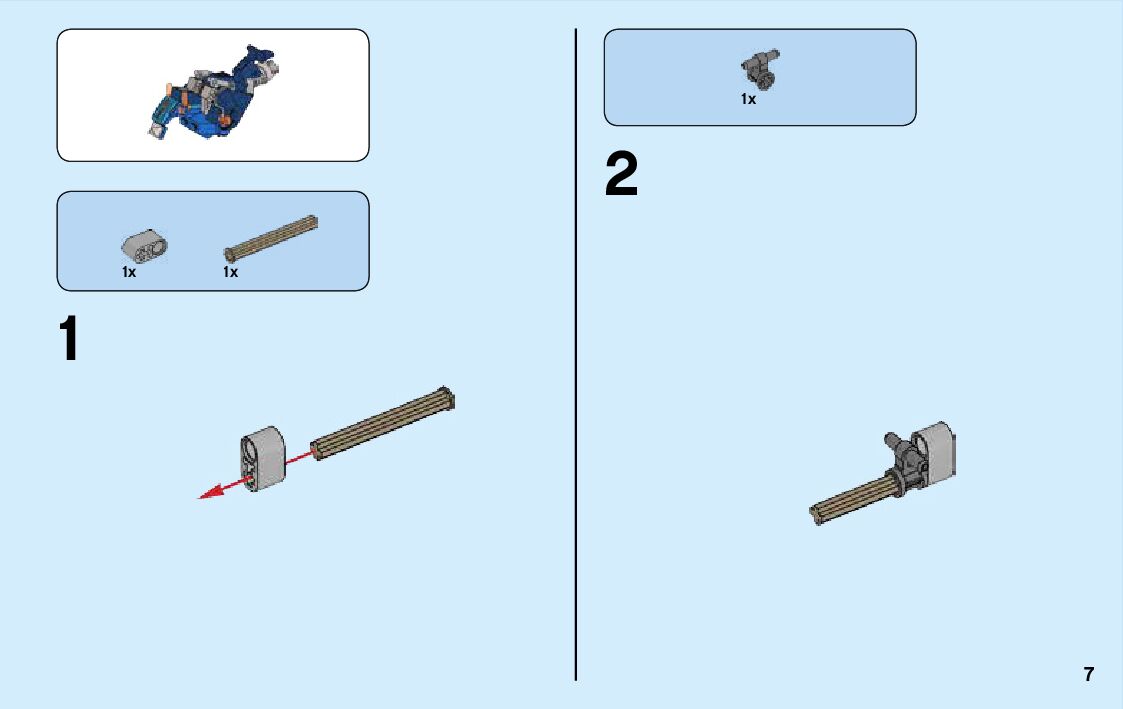 1x 1x

1

1x

2

7