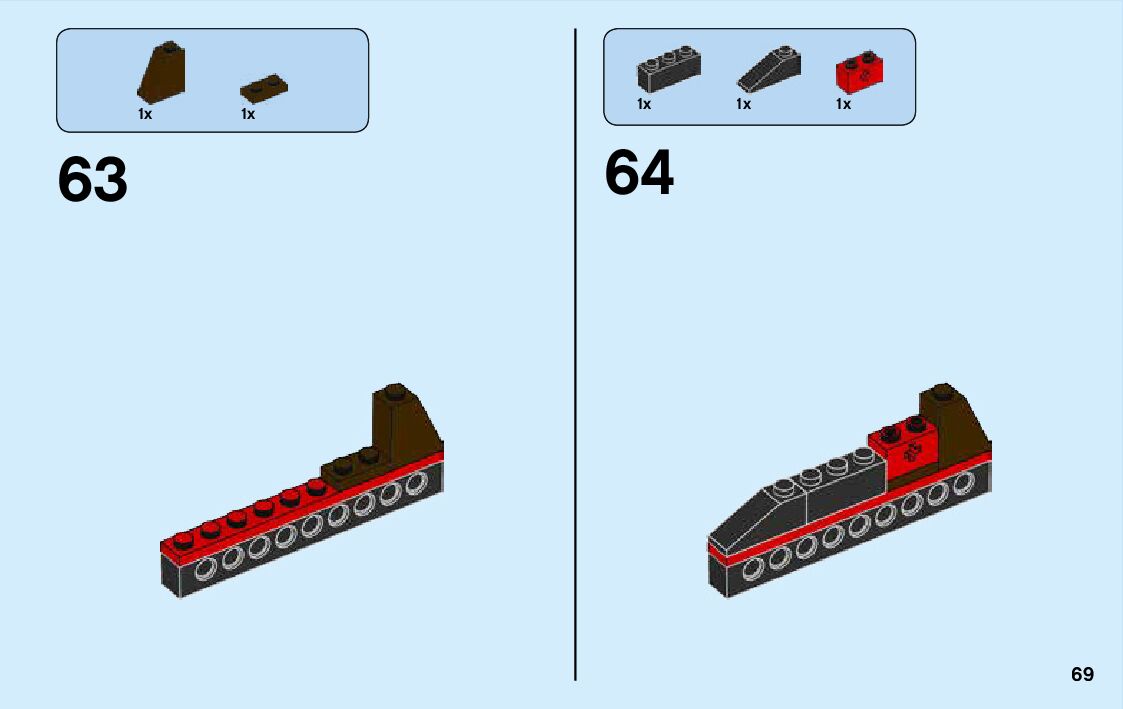 1x 1x

63

1x 1x 1x

64

69