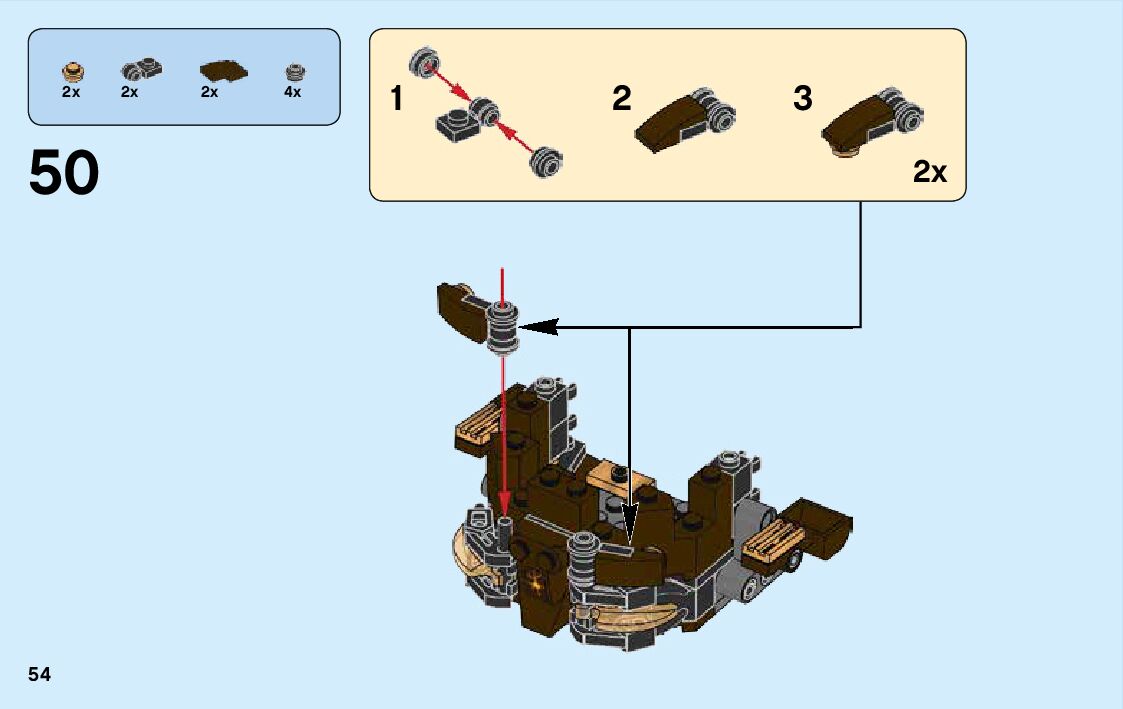 2x 2x 2x 4x

50

1

2

3

2x

54