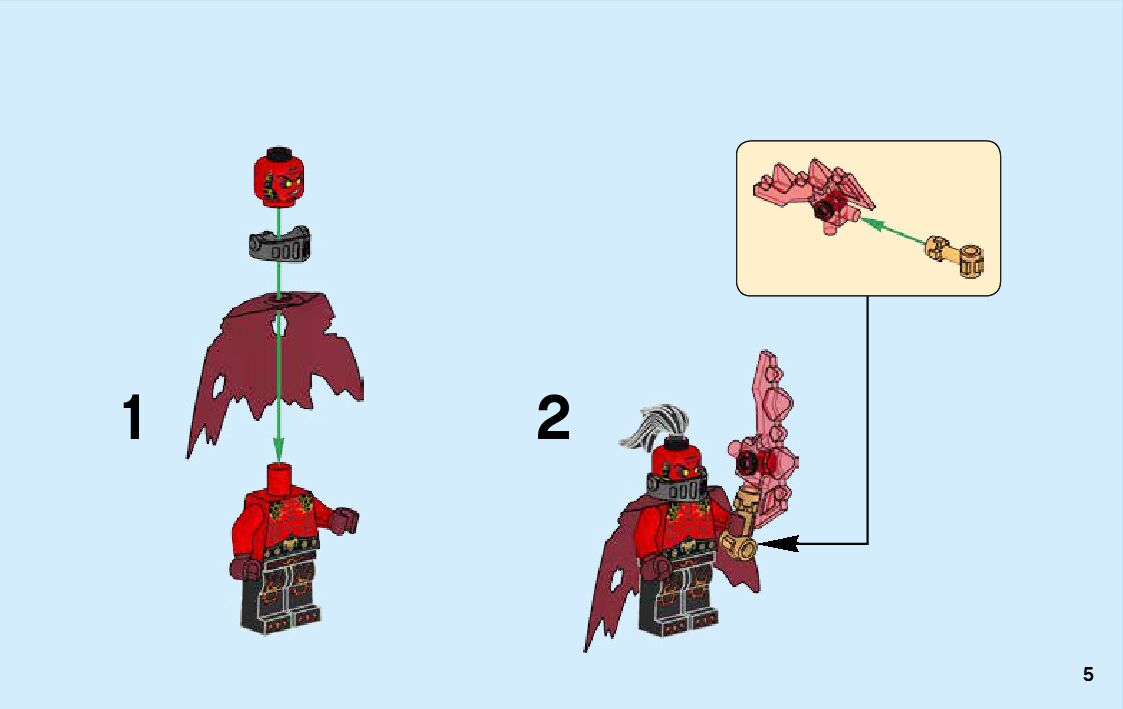 1

2

5