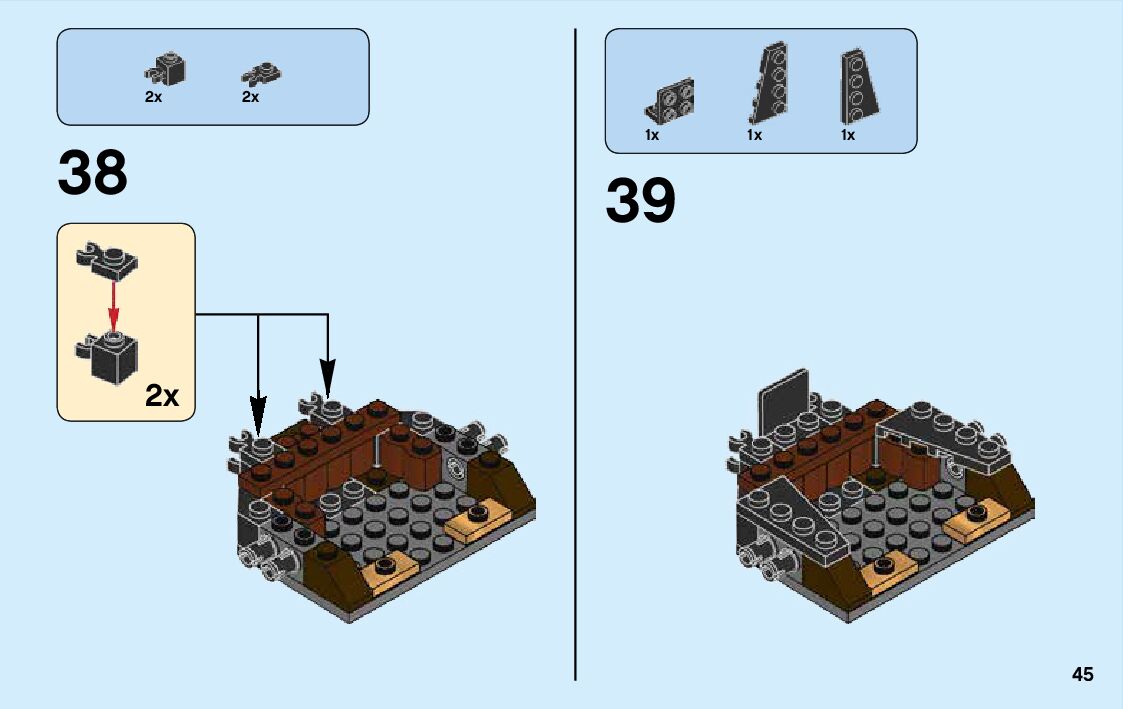 2x 2x

38

2x

1x 1x 1x

39

45