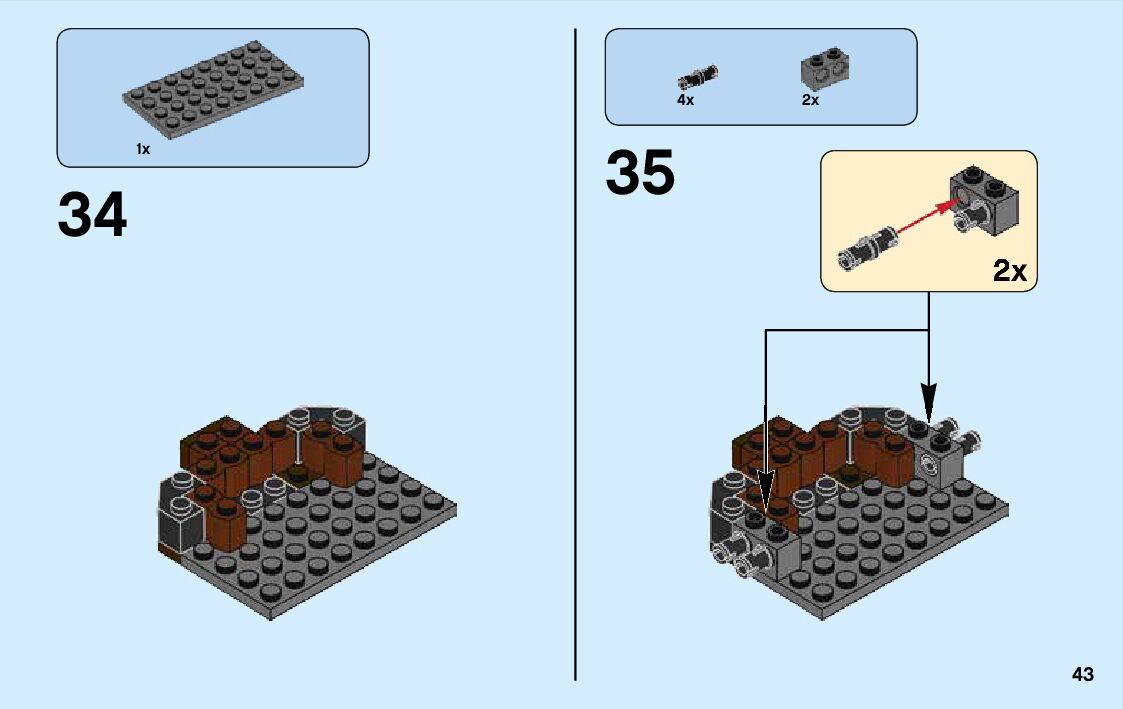 1x

34

4x

2x

35

2x

43