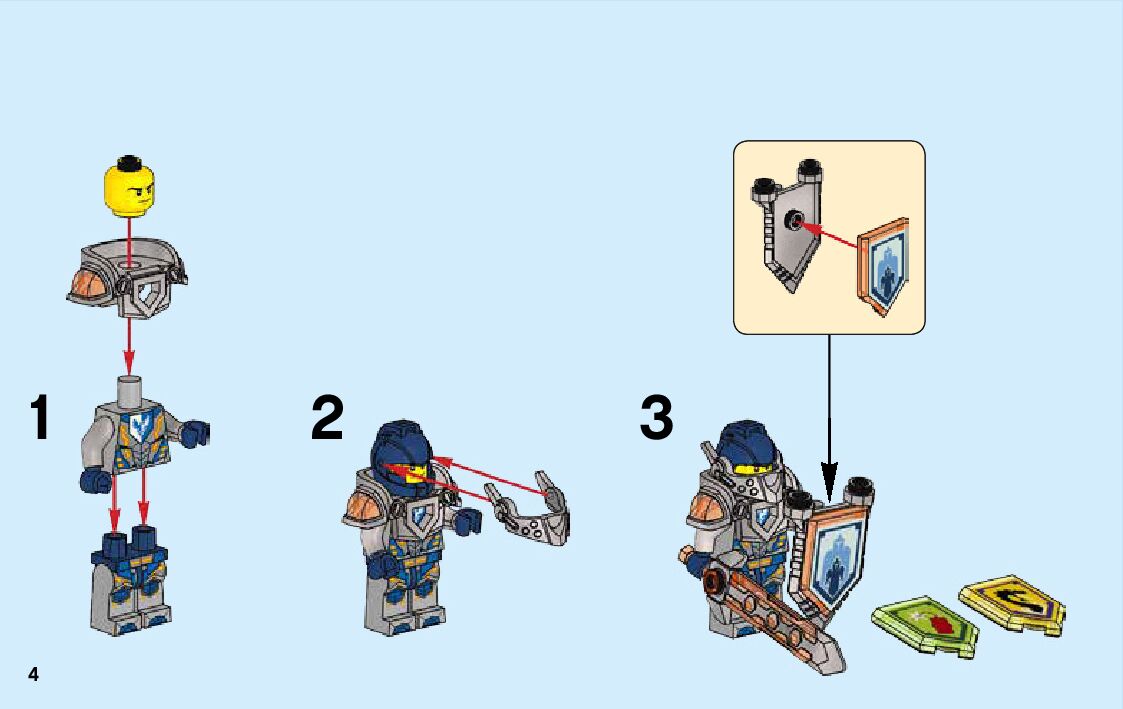 1

2

3

4