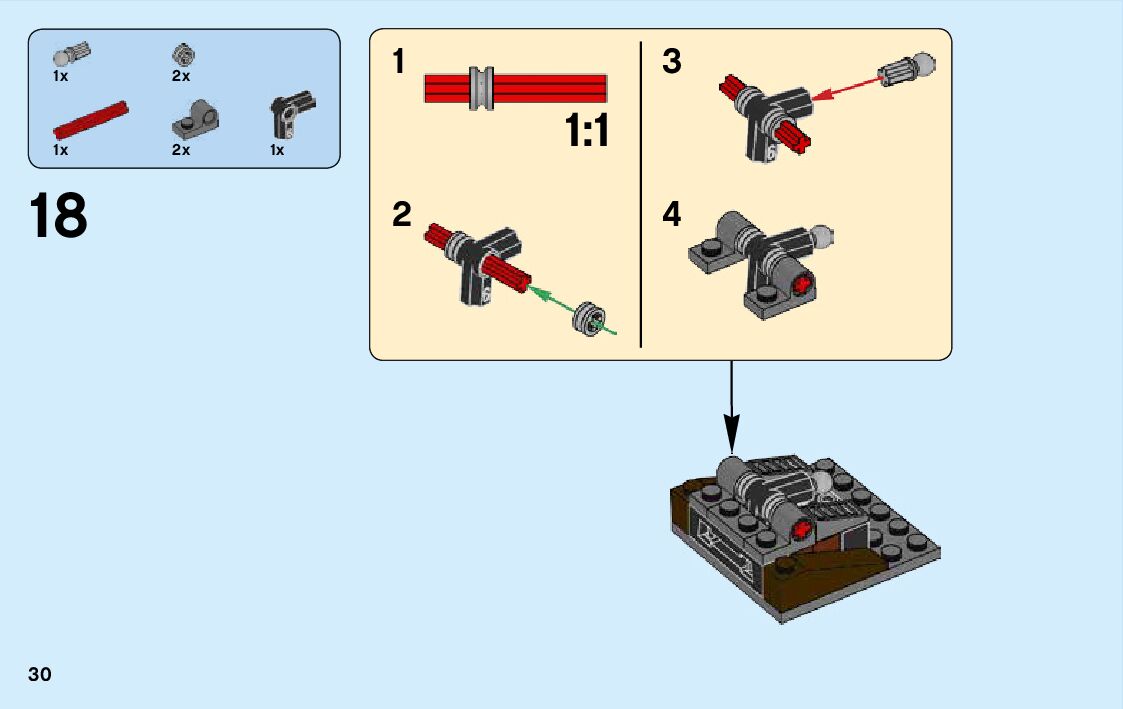 1x 2x

1x 2x 1x

18

1

1:1

2

3

4

30