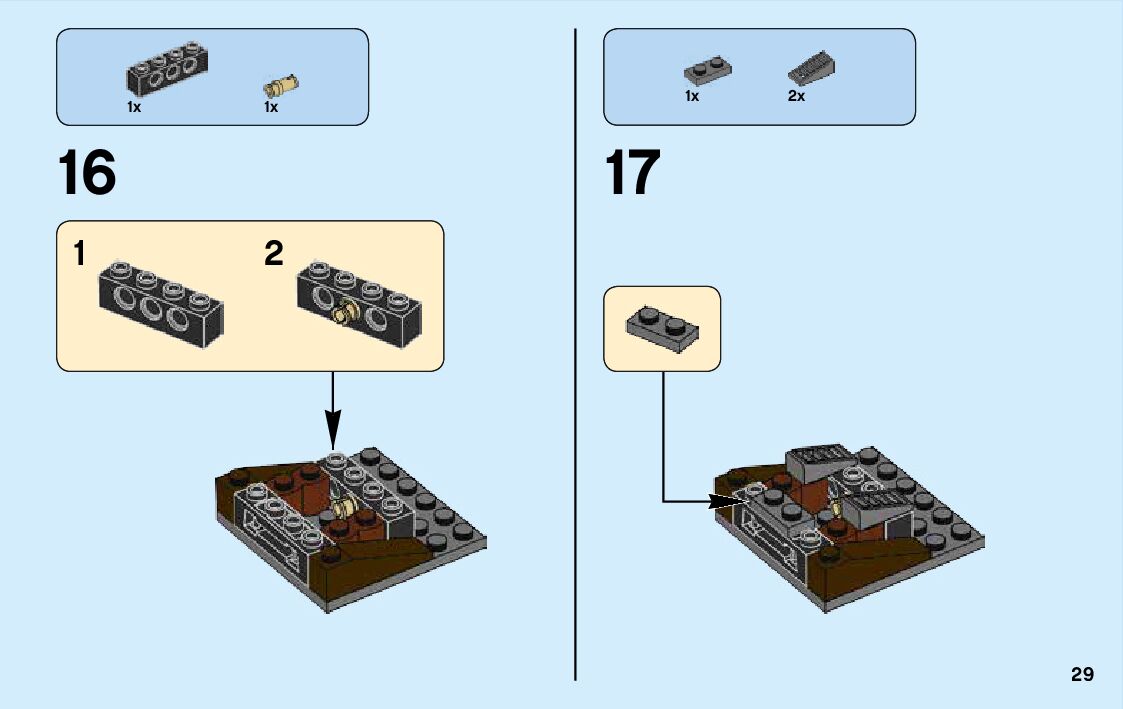 1x 1x

16

1

2

1x 2x

17

29